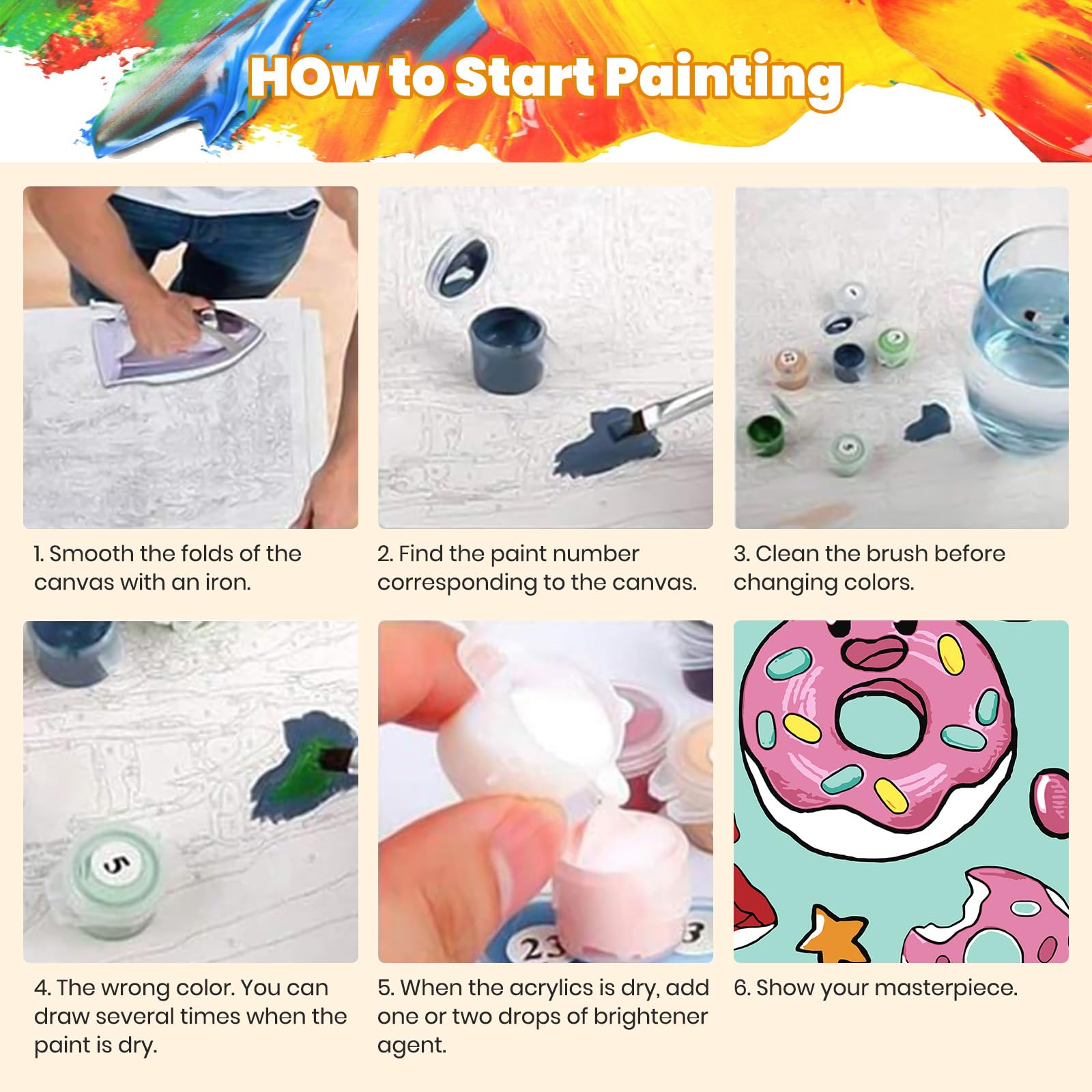 HOw to Start Painting

1. Smooth the folds of the canvas with an iron.

2. Find the paint number corresponding to the canvas.

3. Clean the brush before changing colors.

5

23

3

4. The wrong color. You can draw several times when the paint is dry.

5. When the acrylics is dry, add one or two drops of brightener agent.

6. Show your masterpiece.