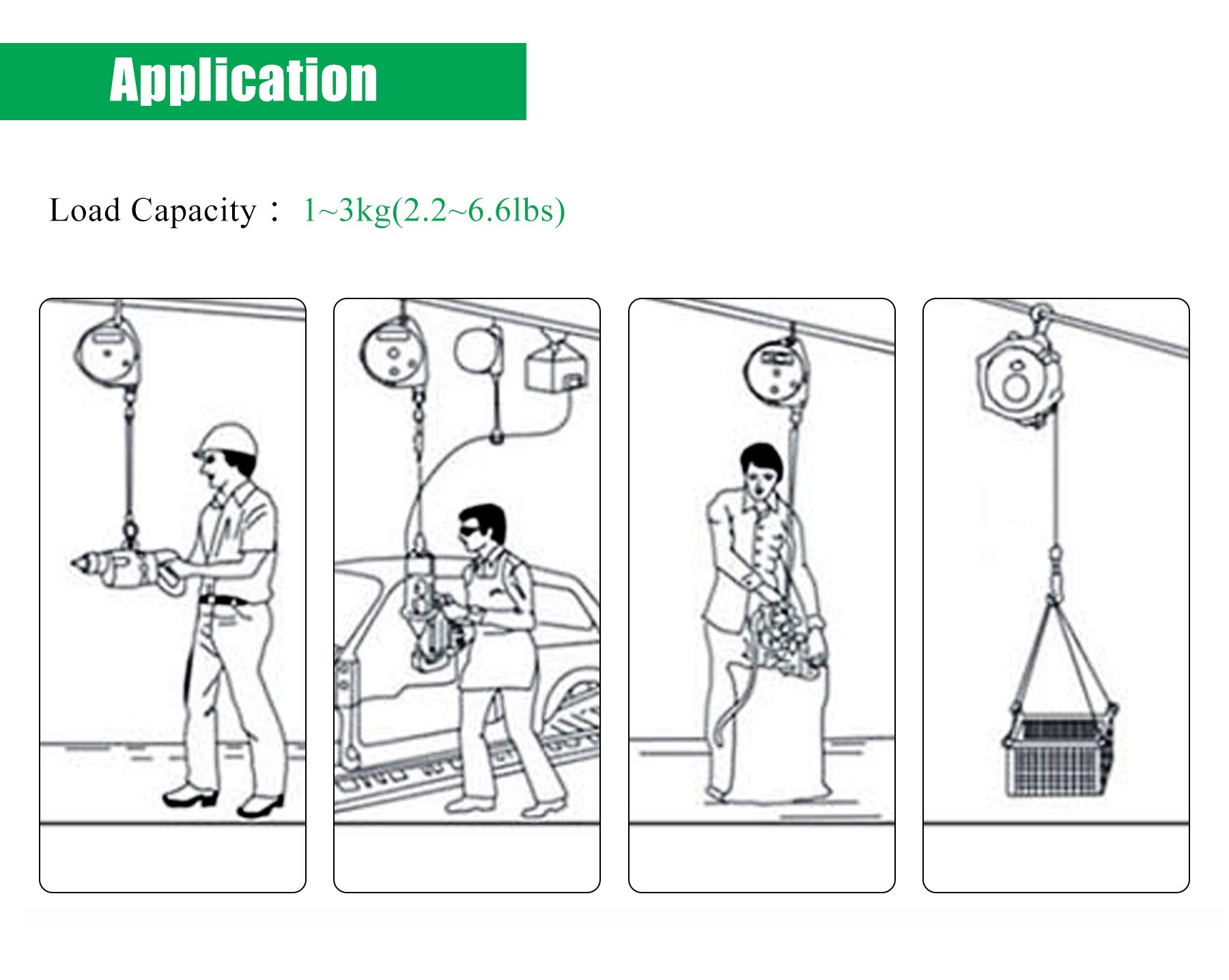 Application

Load Capacity： 1~3kg(2.2~6.6lbs)