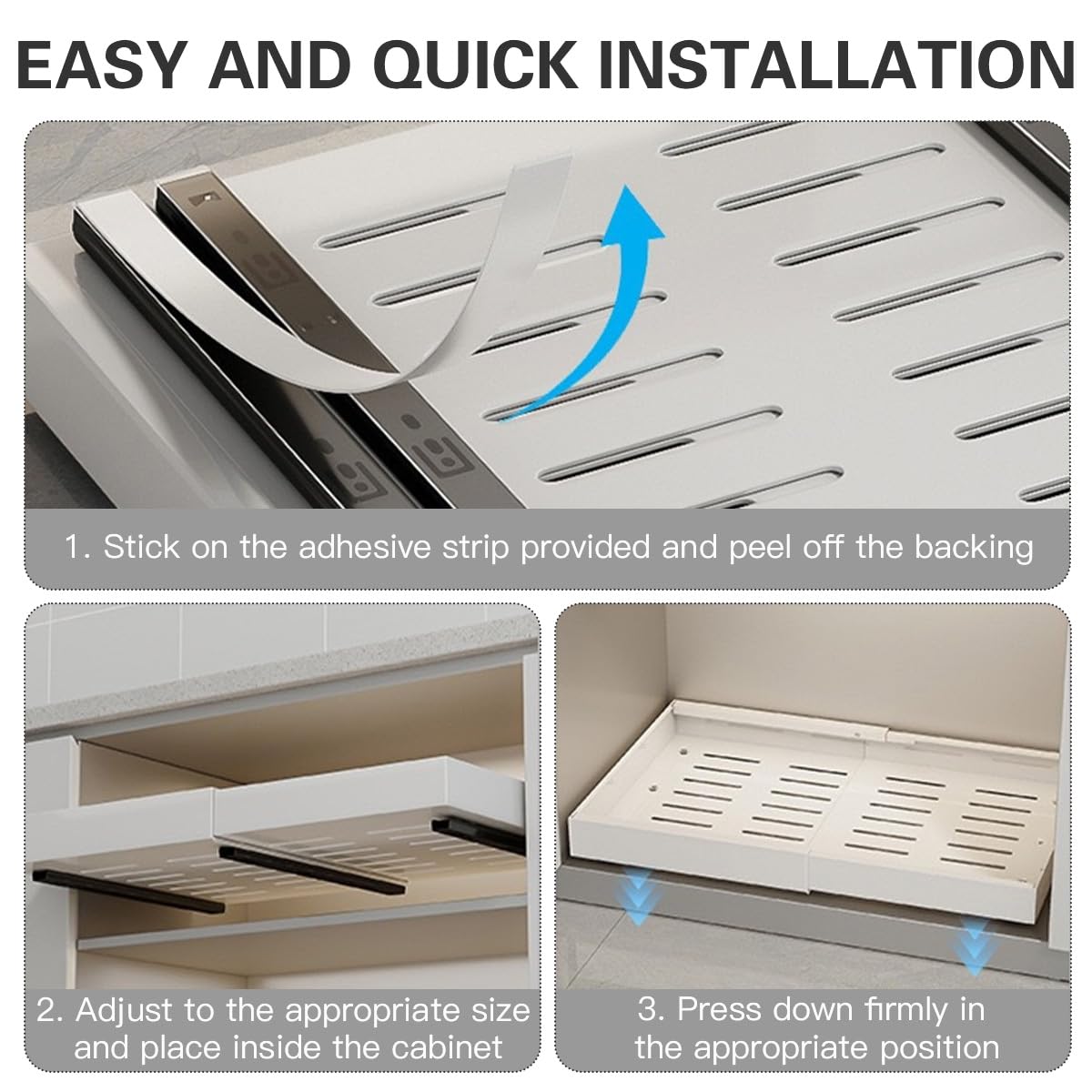 EASY AND QUICK INSTALLATION

1. Stick on the adhesive strip provided and peel off the backing

2. Adjust to the appropriate size and place inside the cabinet

3. Press down firmly in the appropriate position