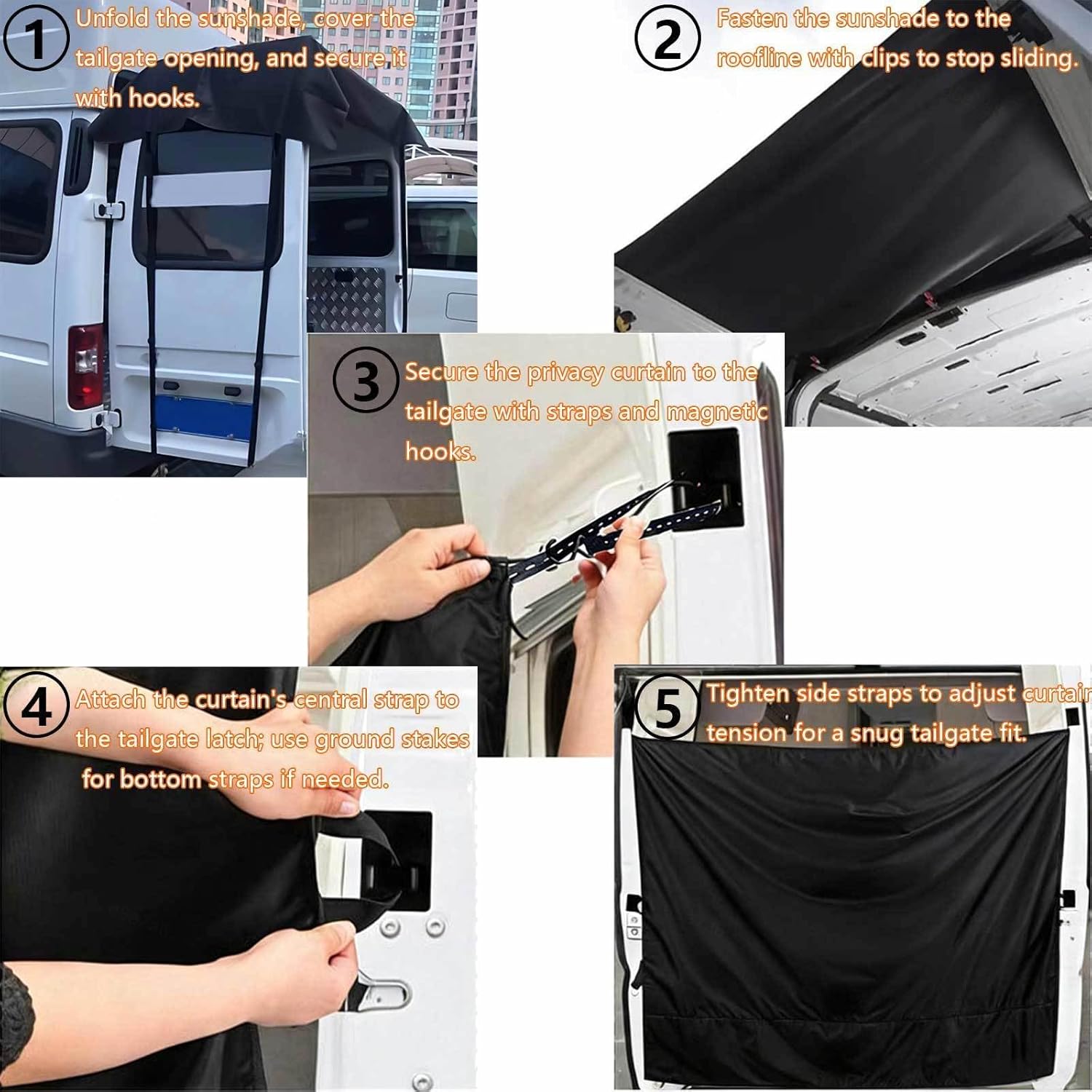 1 Unfold the sunshade, cover the tailgate opening, and secure it with hooks.

2 Fasten the sunshade to the roofline with clips to stop sliding.

3 Secure the privacy curtain to the tailgate with straps and magnetic hooks.

4 Attach the curtain's central strap to the tailgate latch; use ground stakes for bottom straps if needed.

5 Tighten side straps to adjust curtain tension for a snug tailgate fit.