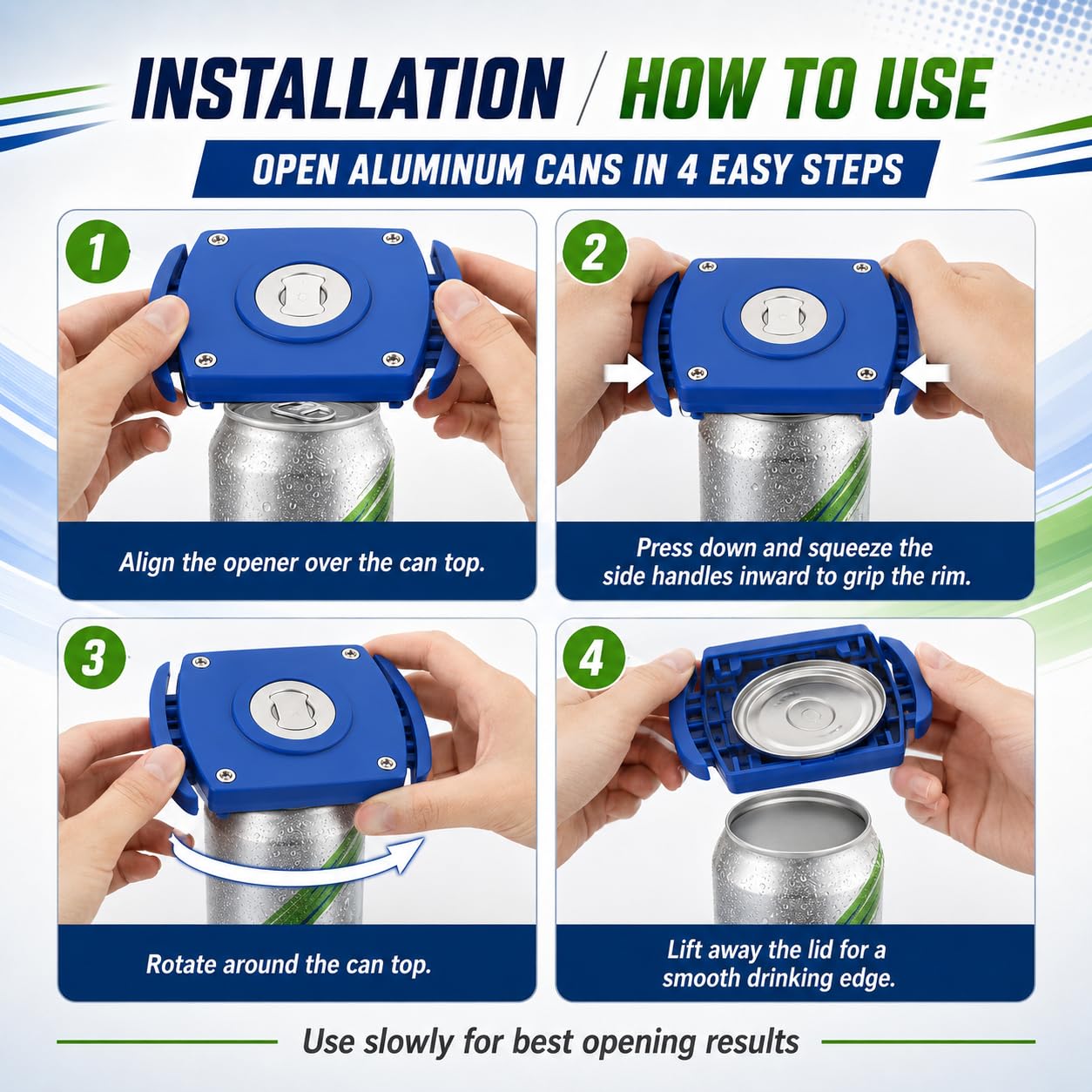 INSTALLATION / HOW TO USE

OPEN ALUMINUM CANS IN 4 EASY STEPS

1

Align the opener over the can top.

2

Press down and squeeze the side handles inward to grip the rim.

3

Rotate around the can top.

4

Lift away the lid for a smooth drinking edge.

Use slowly for best opening results