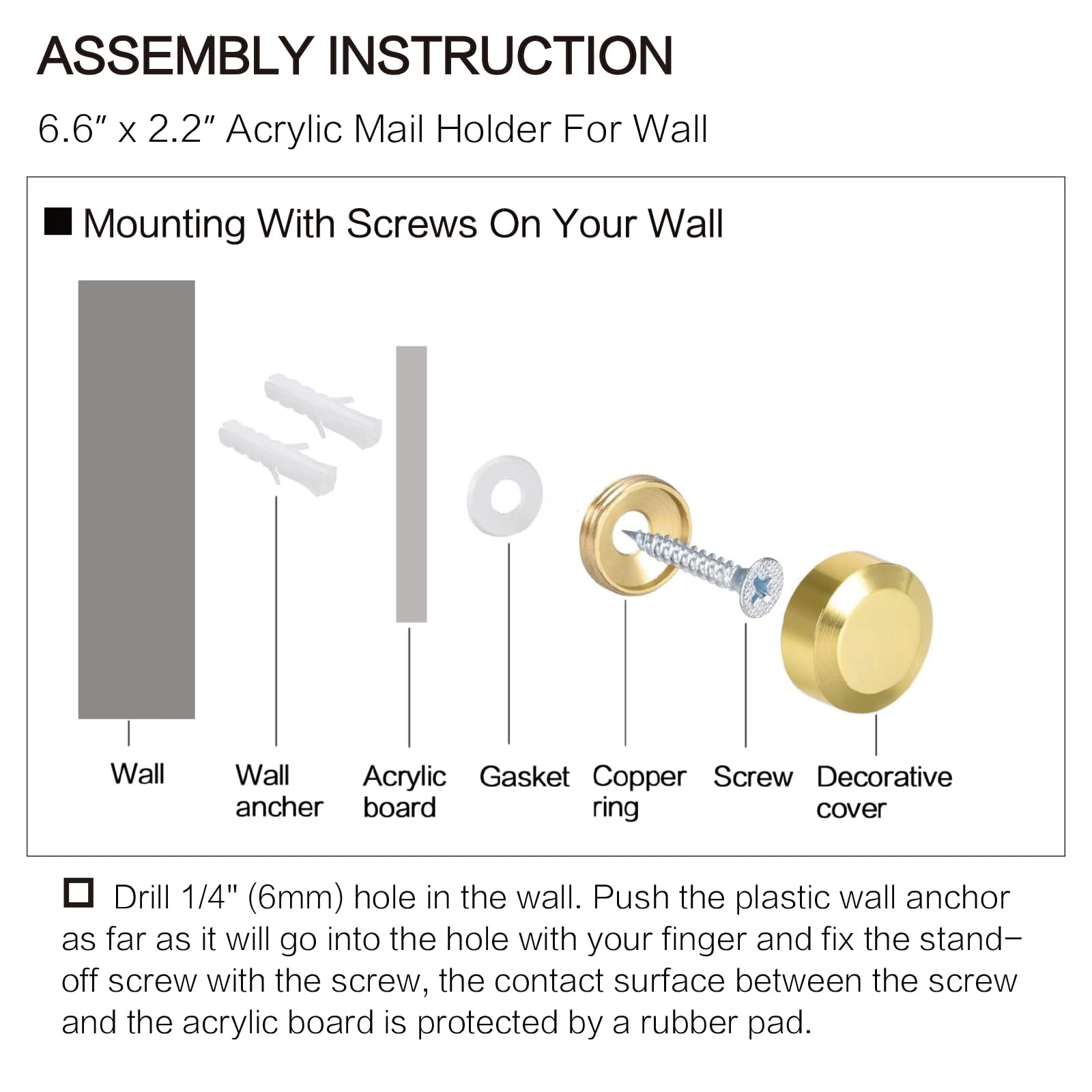 ASSEMBLY INSTRUCTION

6.6″ x 2.2″ Acrylic Mail Holder For Wall

■ Mounting With Screws On Your Wall

Wall

Wall ancher

Acrylic board

Gasket

Copper ring

Screw

Decorative cover

□ Drill 1/4" (6mm) hole in the wall. Push the plastic wall anchor as far as it will go into the hole with your finger and fix the stand-off screw with the screw, the contact surface between the screw and the acrylic board is protected by a rubber pad.