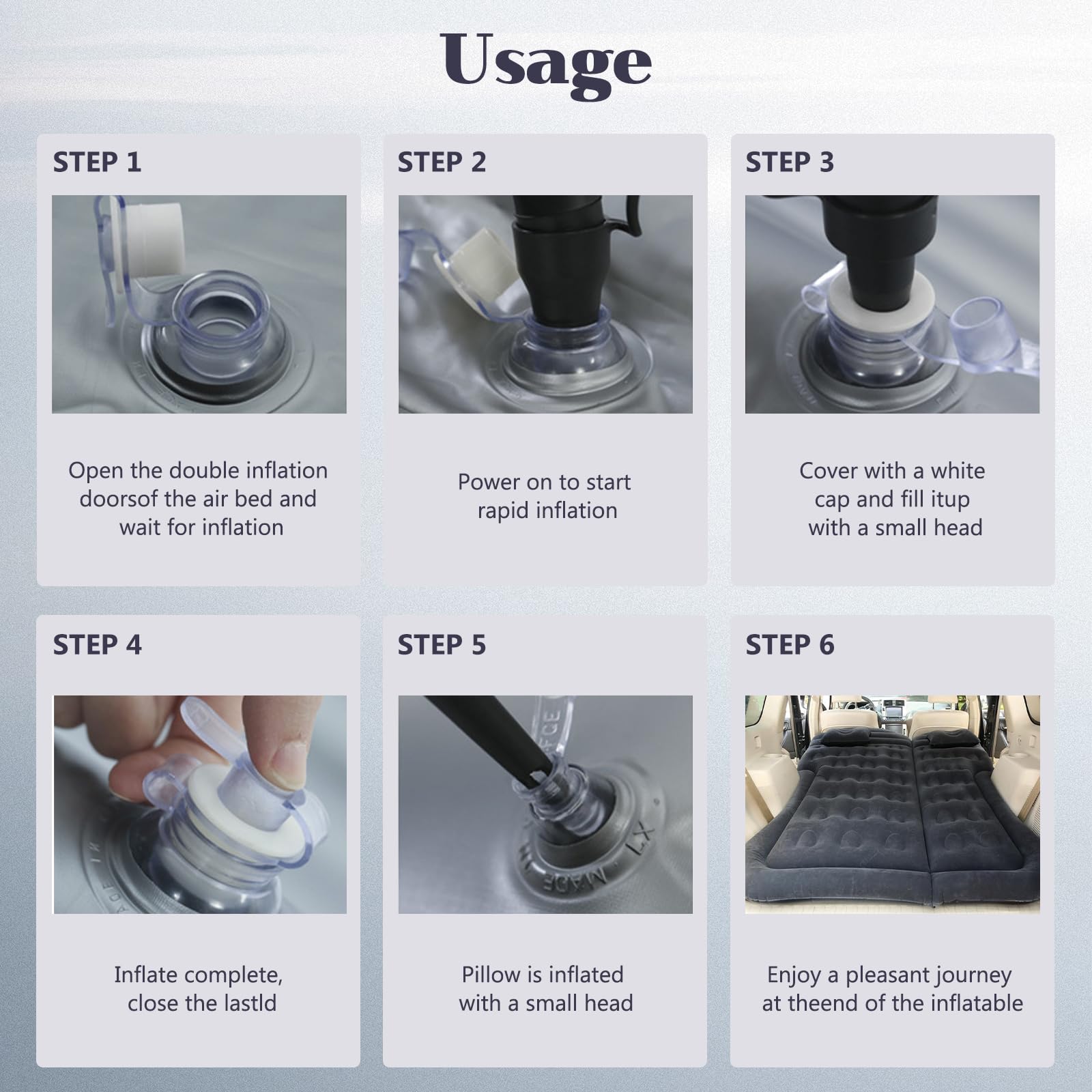 Usage

STEP 1

Open the double inflation doorsof the air bed and wait for inflation

STEP 2

Power on to start rapid inflation

STEP 3

Cover with a white cap and fill itup with a small head

STEP 4

Inflate complete, close the lastld

STEP 5

Pillow is inflated with a small head

STEP 6

Enjoy a pleasant journey at theend of the inflatable