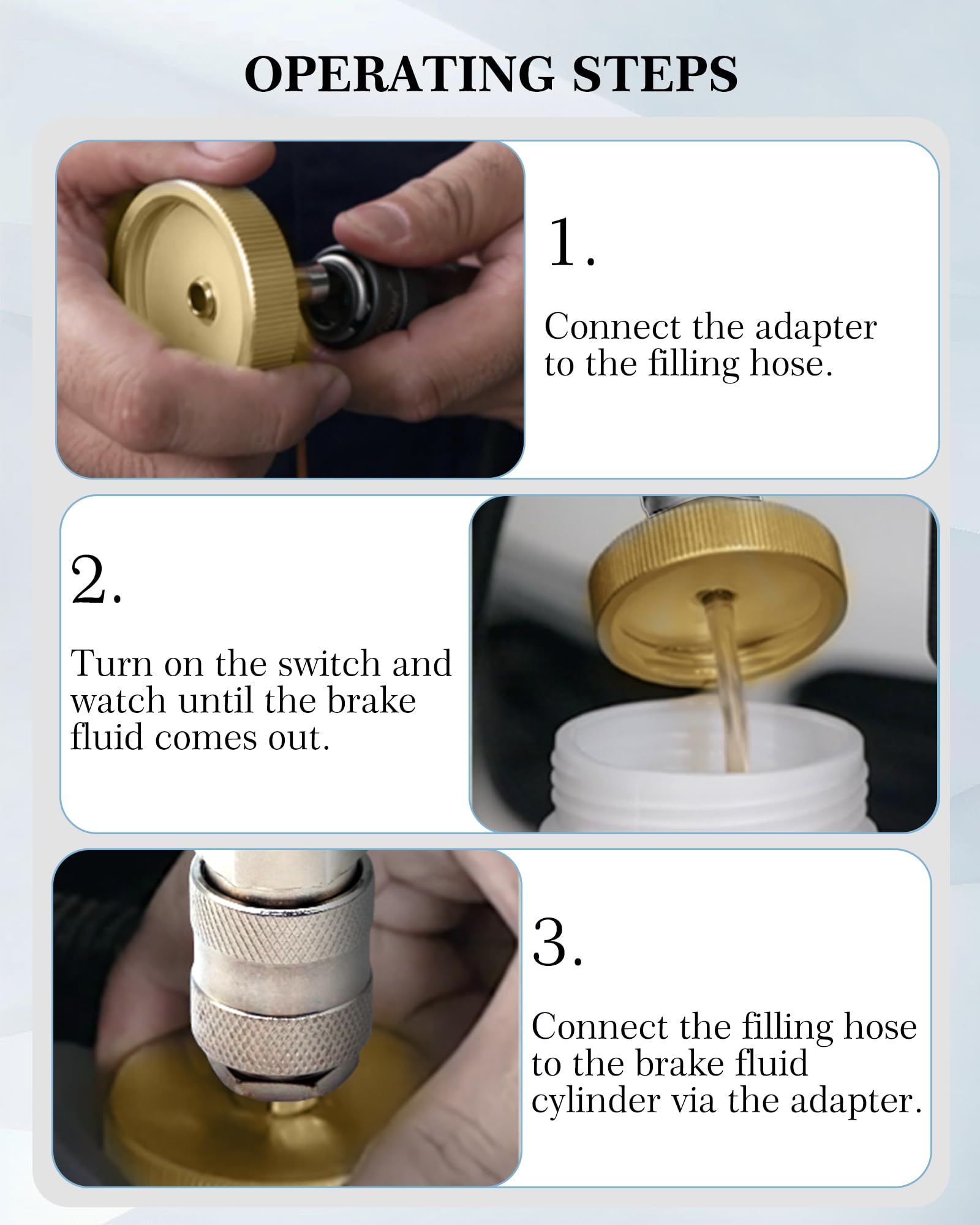 OPERATING STEPS

1.

Connect the adapter to the filling hose.

2.

Turn on the switch and watch until the brake fluid comes out.

3.

Connect the filling hose to the brake fluid cylinder via the adapter.