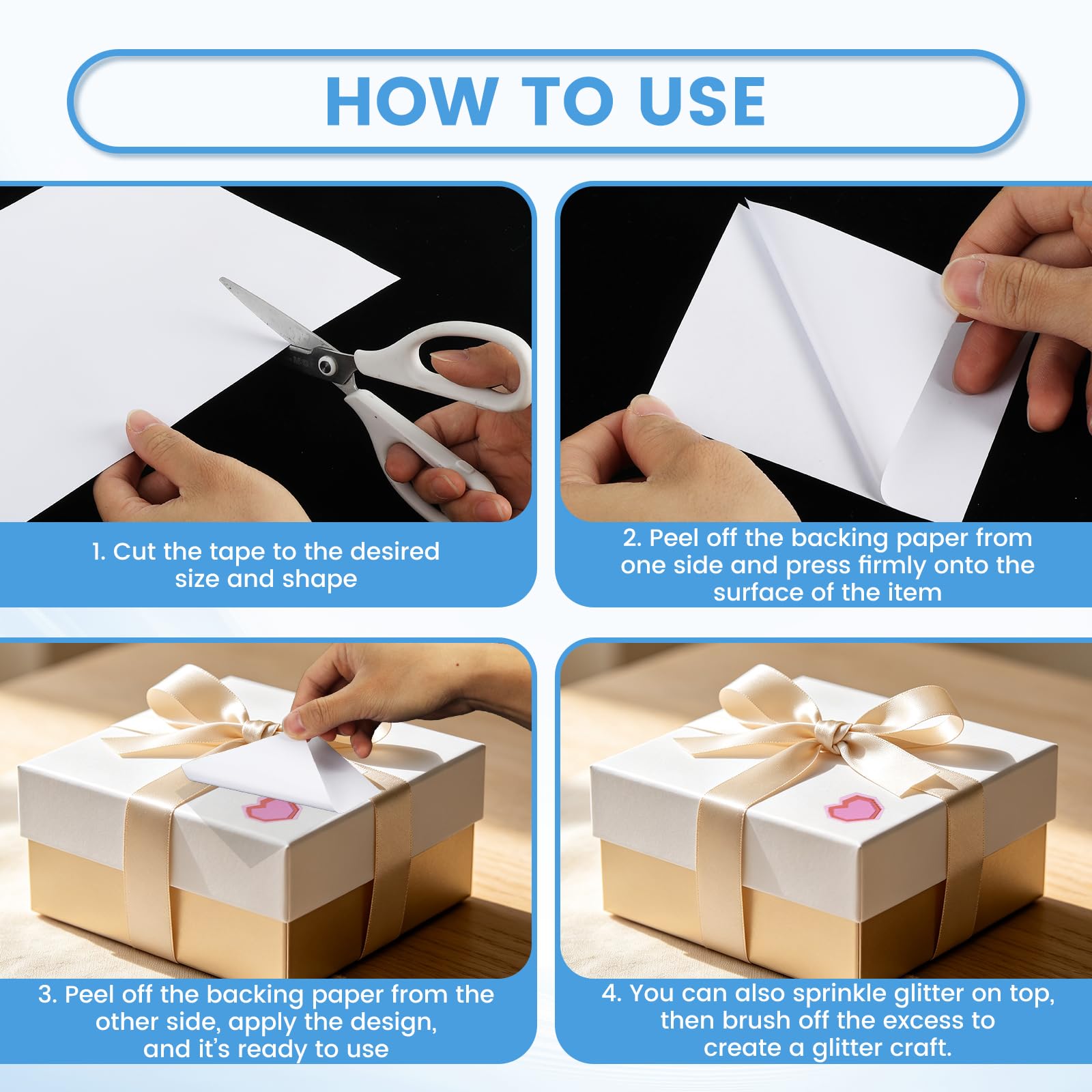 HOW TO USE

1. Cut the tape to the desired size and shape

2. Peel off the backing paper from one side and press firmly onto the surface of the item

3. Peel off the backing paper from the other side, apply the design, and it's ready to use

4. You can also sprinkle glitter on top, then brush off the excess to create a glitter craft.