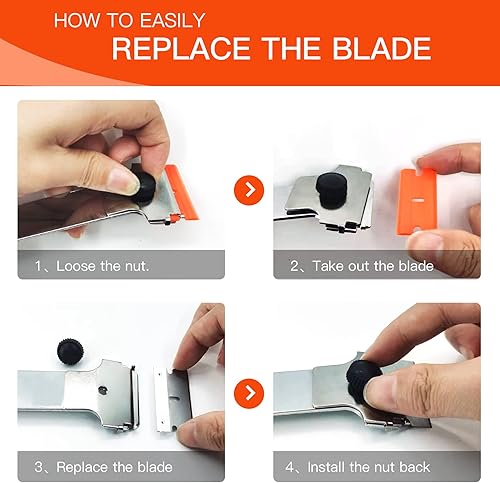 HOW TO EASILY
REPLACE THE BLADE

1、Loose the nut.

2、Take out the blade

3、Replace the blade

4、Install the nut back