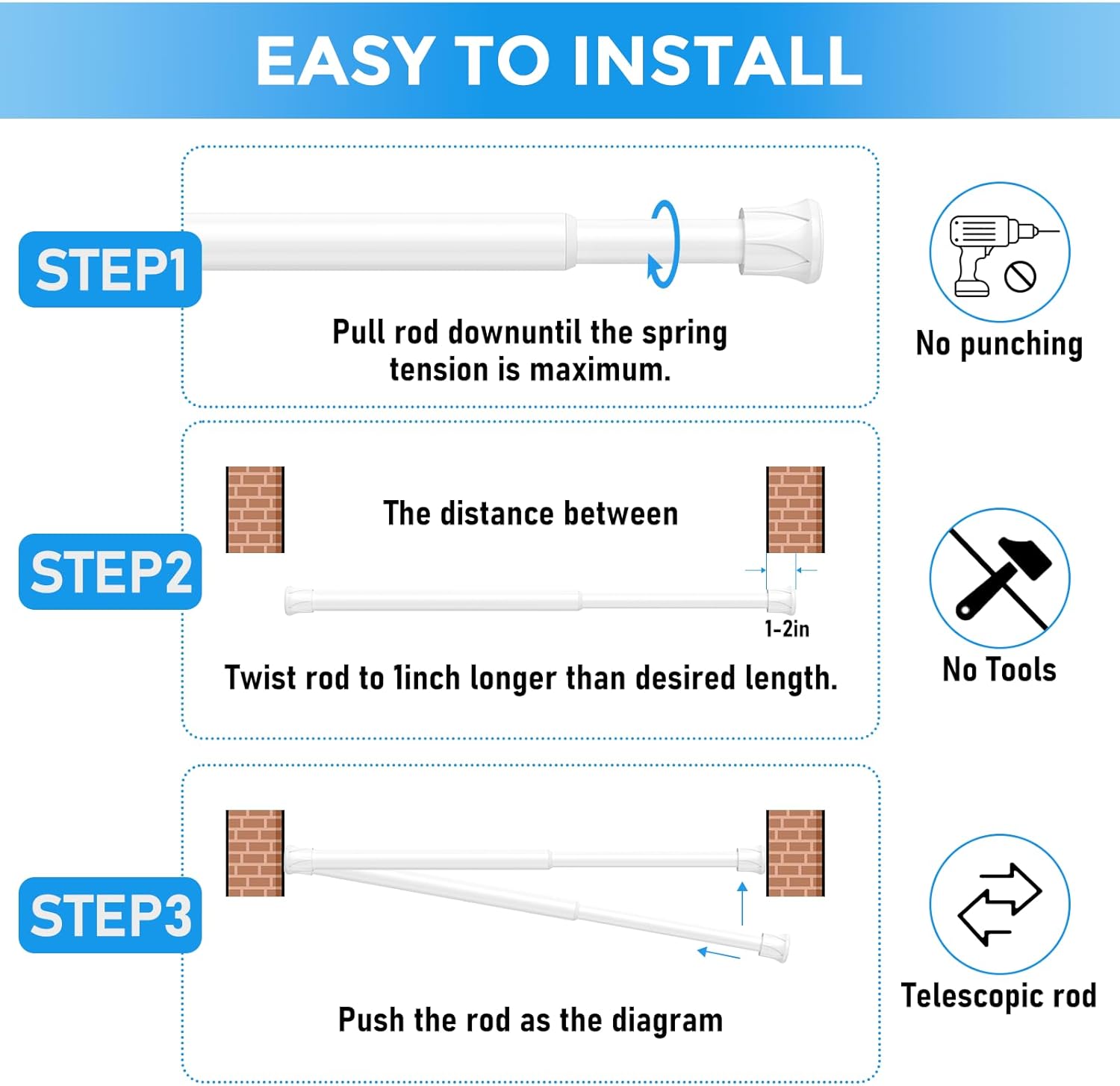 EASY TO INSTALL

STEP1

Pull rod downuntil the spring tension is maximum.

No punching

STEP2

The distance between

1-2in

Twist rod to 1inch longer than desired length.

No Tools

STEP3

Push the rod as the diagram

Telescopic rod