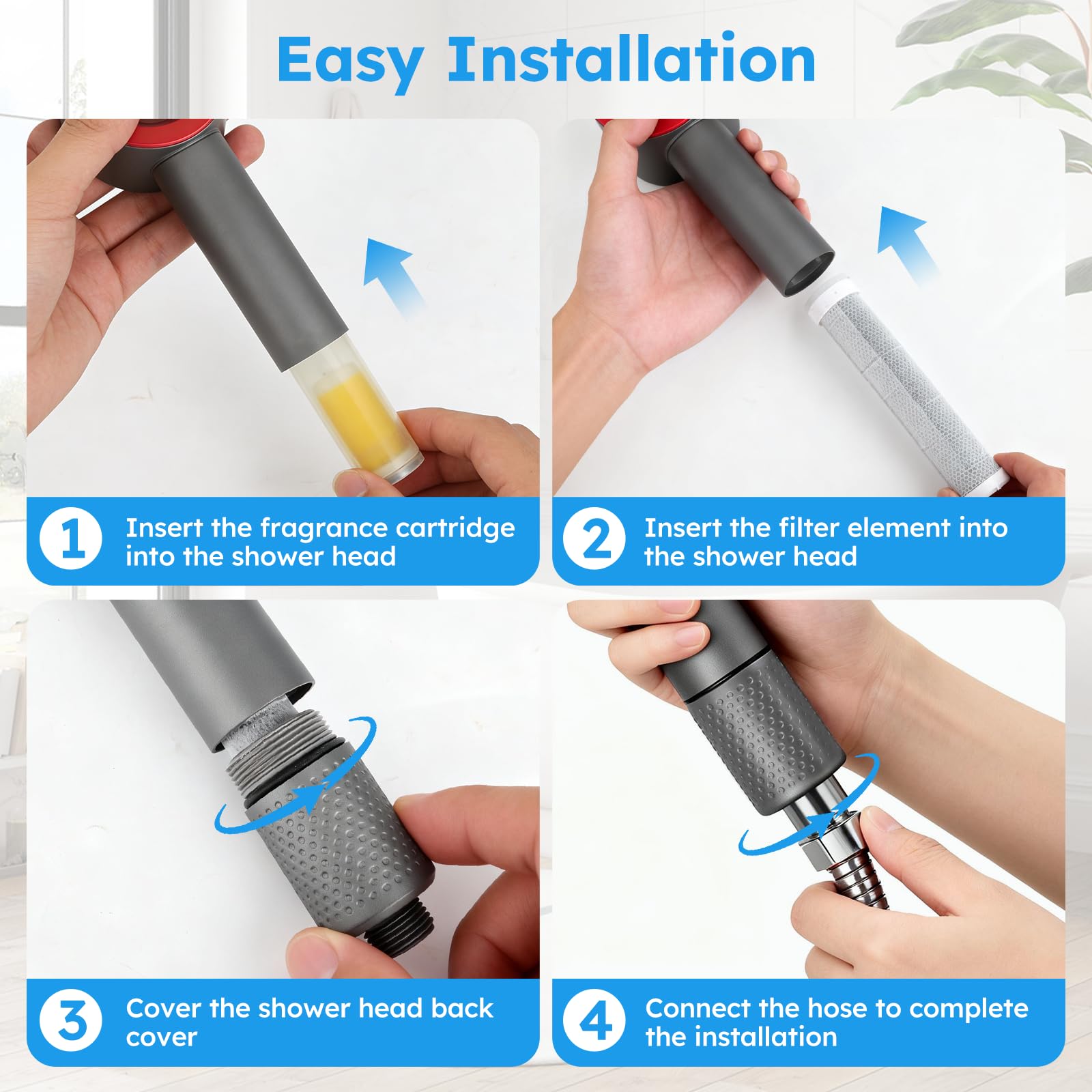 Easy Installation

1 Insert the fragrance cartridge into the shower head

2 Insert the filter element into the shower head

3 Cover the shower head back cover

4 Connect the hose to complete the installation