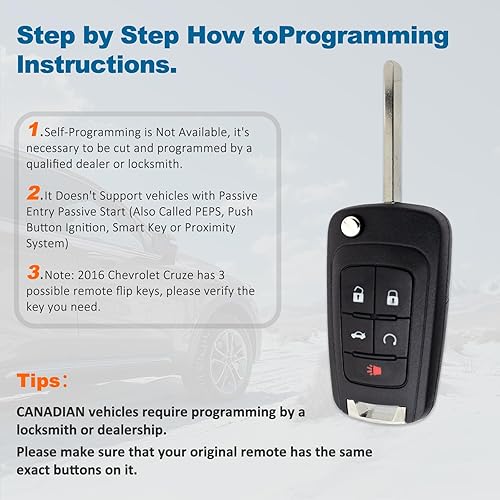 Step by Step How toProgramming Instructions.

1.Self-Programming is Not Available, it's necessary to be cut and programmed by a qualified dealer or locksmith.

2.It Doesn't Support vehicles with Passive Entry Passive Start (Also Called PEPS, Push Button Ignition, Smart Key or Proximity System)

3.Note: 2016 Chevrolet Cruze has 3 possible remote flip keys, please verify the key you need.

Tips:

CANADIAN vehicles require programming by a locksmith or dealership.

Please make sure that your original remote has the same exact buttons on it.