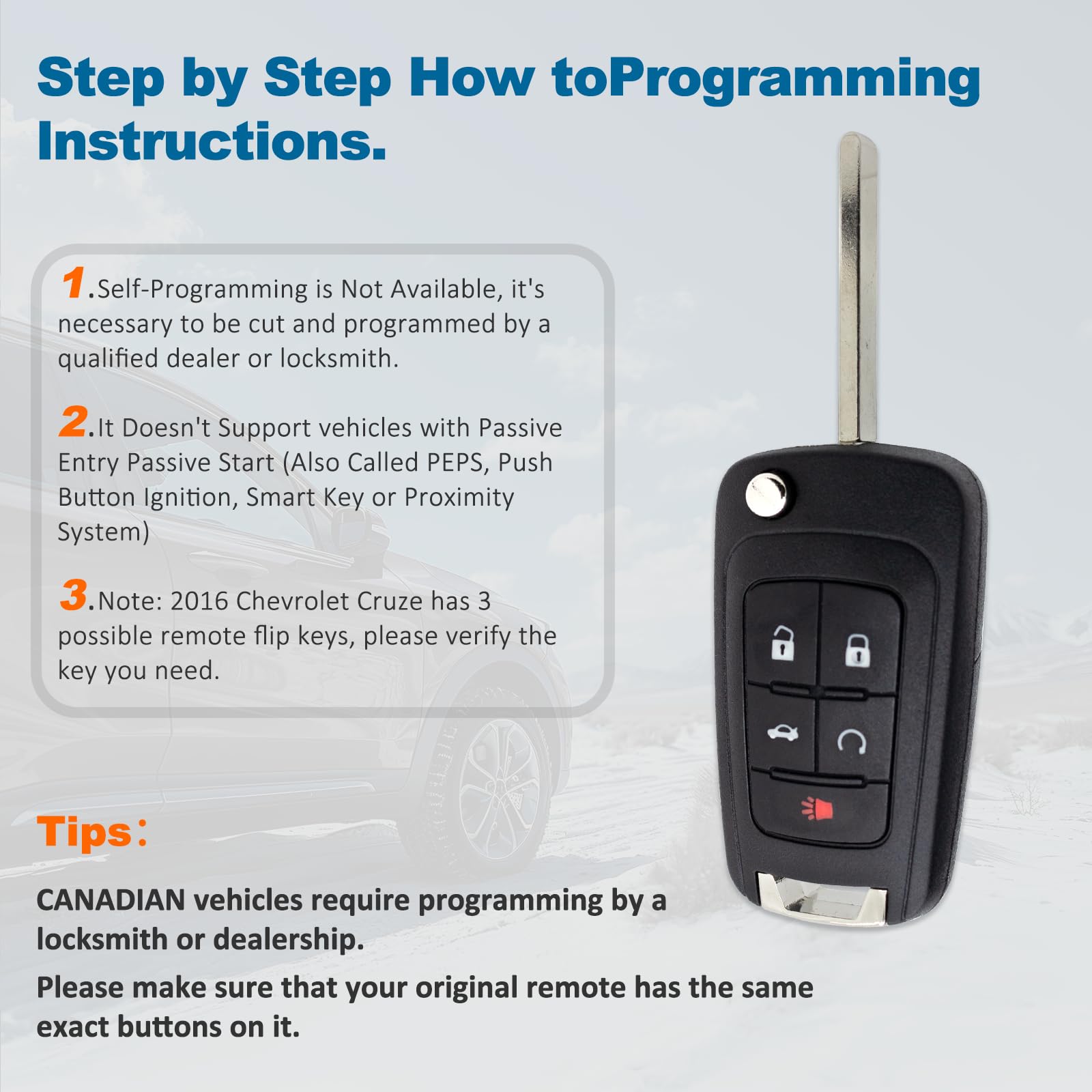 Step by Step How toProgramming Instructions.

1.Self-Programming is Not Available, it's necessary to be cut and programmed by a qualified dealer or locksmith.

2.It Doesn't Support vehicles with Passive Entry Passive Start (Also Called PEPS, Push Button Ignition, Smart Key or Proximity System)

3.Note: 2016 Chevrolet Cruze has 3 possible remote flip keys, please verify the key you need.

Tips:

CANADIAN vehicles require programming by a locksmith or dealership.

Please make sure that your original remote has the same exact buttons on it.