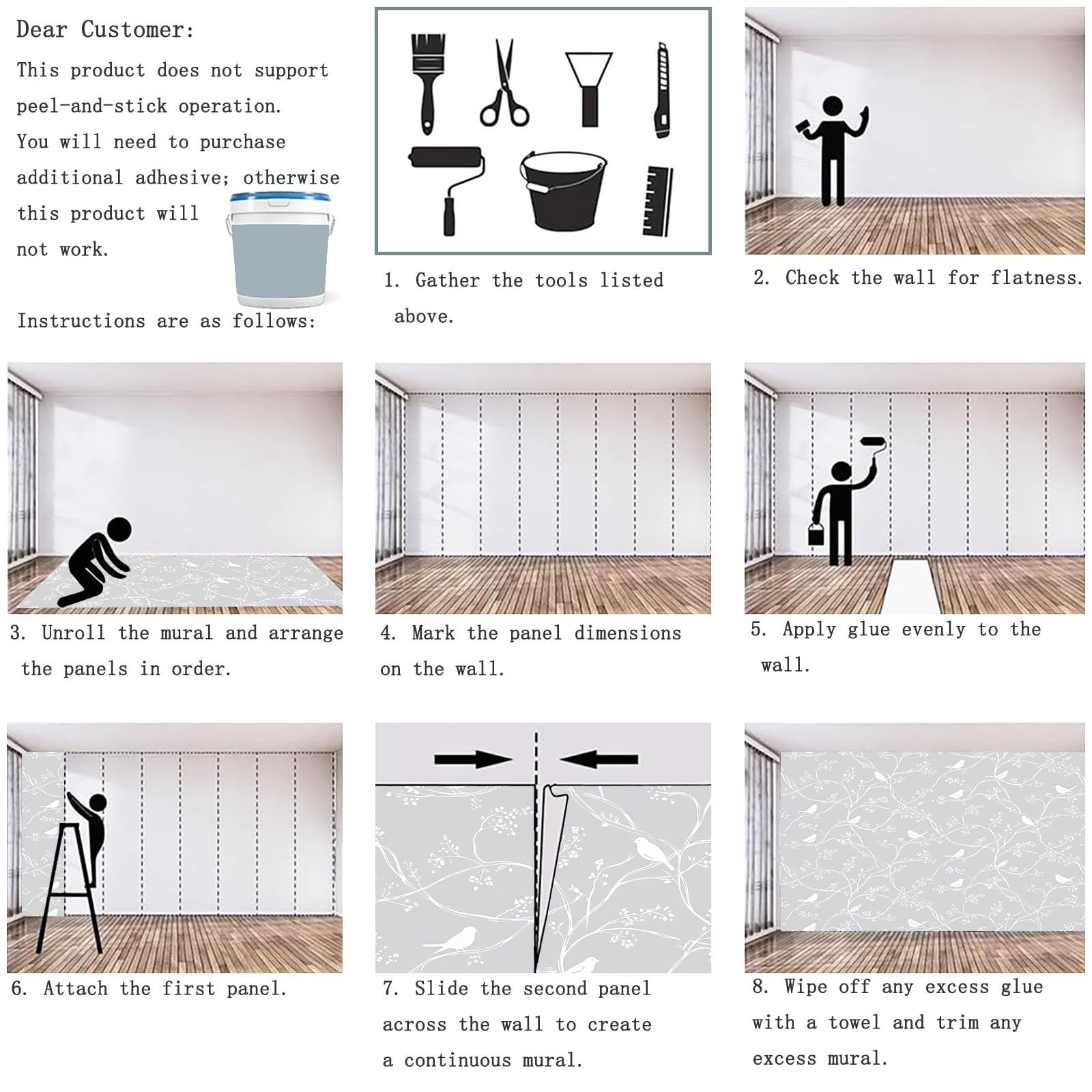 Dear Customer:

This product does not support peel-and-stick operation. You will need to purchase additional adhesive; otherwise this product will not work.

Instructions are as follows:

1. Gather the tools listed above.

2. Check the wall for flatness.

3. Unroll the mural and arrange the panels in order.

4. Mark the panel dimensions on the wall.

5. Apply glue evenly to the wall.

6. Attach the first panel.

7. Slide the second panel across the wall to create a continuous mural.

8. Wipe off any excess glue with a towel and trim any excess mural.