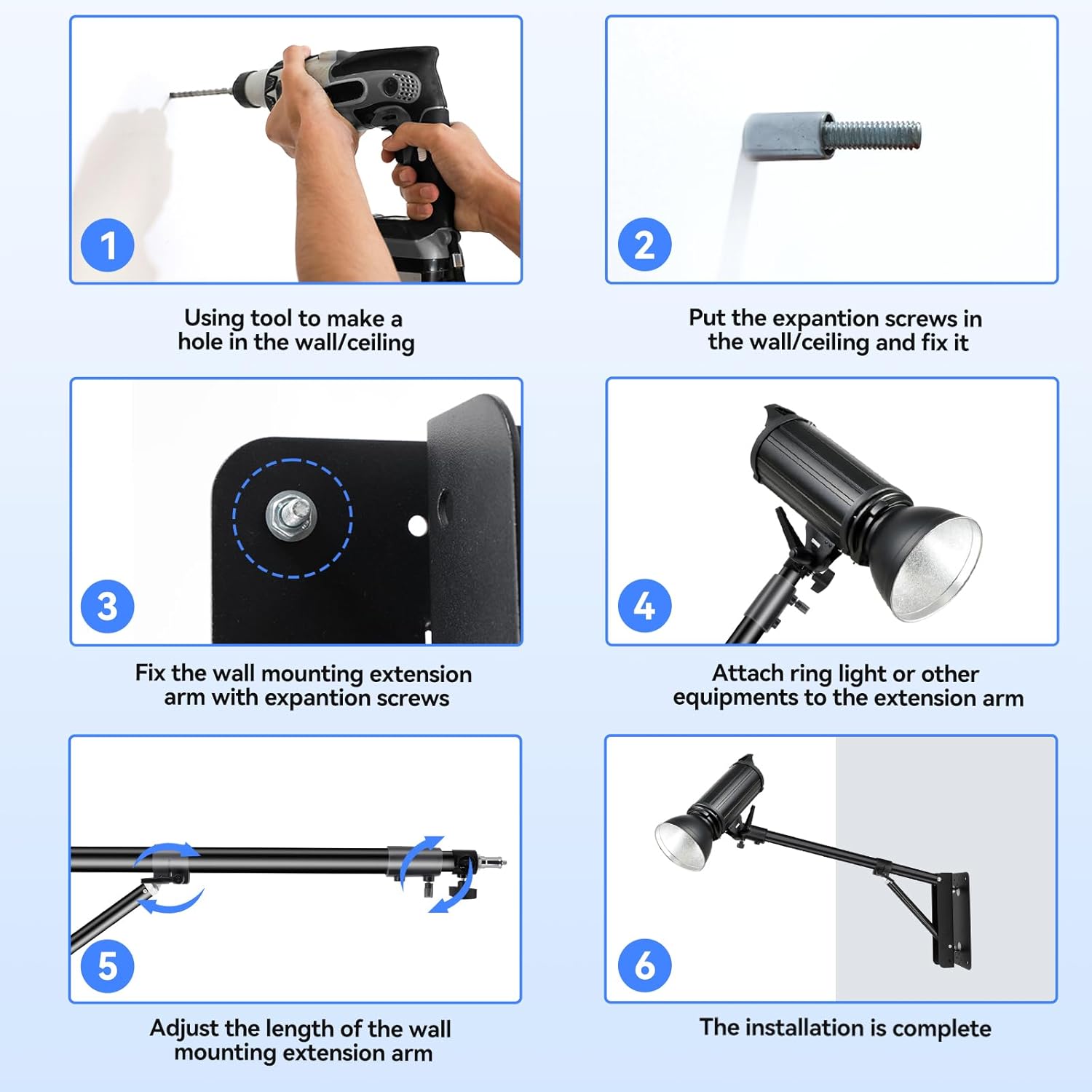 1

Using tool to make a hole in the wall/ceiling

2

Put the expantion screws in the wall/ceiling and fix it

3

Fix the wall mounting extension arm with expantion screws

4

Attach ring light or other equipments to the extension arm

5

Adjust the length of the wall mounting extension arm

6

The installation is complete