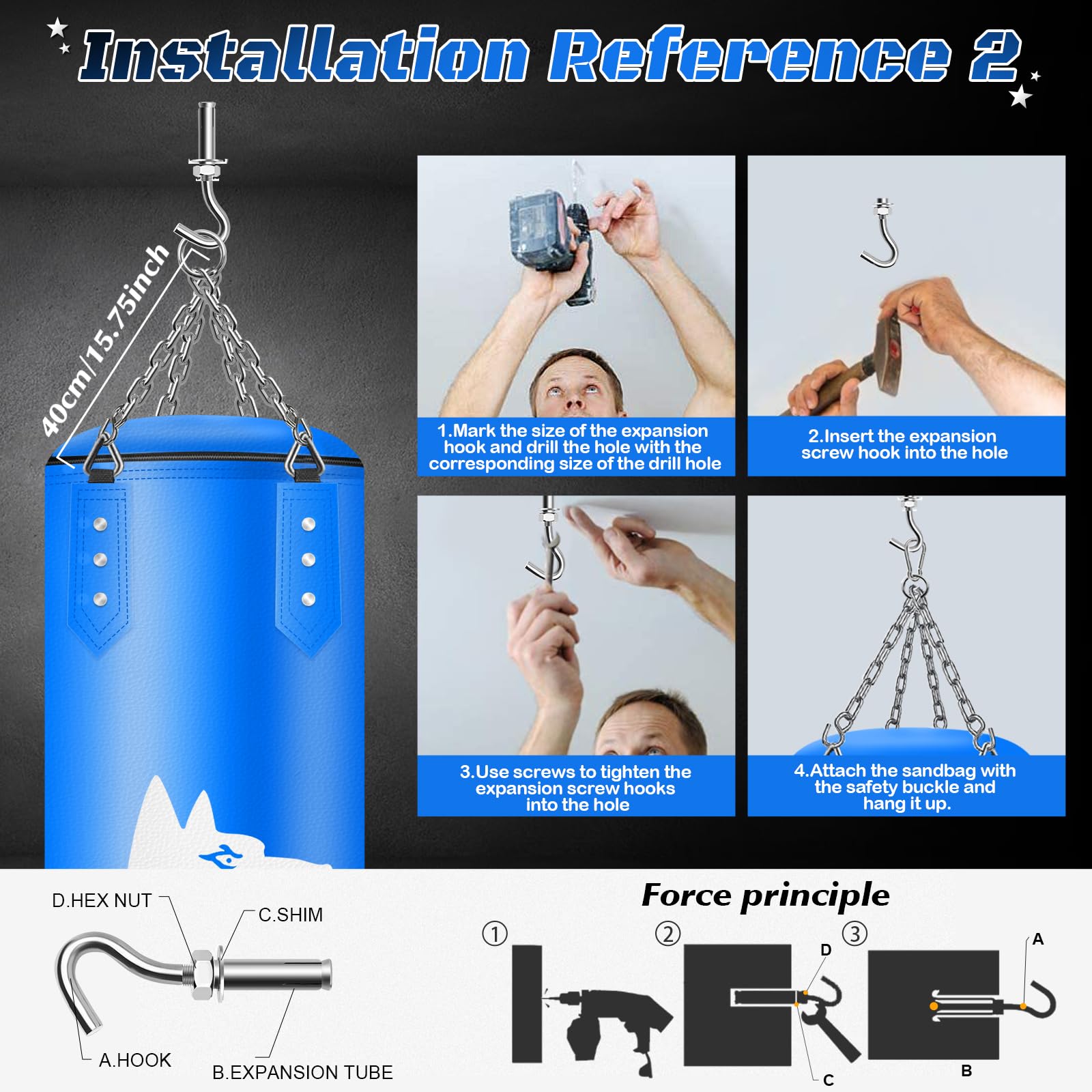 Installation Reference 2

40cm/15.75inch

1.Mark the size of the expansion hook and drill the hole with the corresponding size of the drill hole

2.Insert the expansion screw hook into the hole

3.Use screws to tighten the expansion screw hooks into the hole

4.Attach the sandbag with the safety buckle and hang it up.

D.HEX NUT
C.SHIM
A.HOOK
B.EXPANSION TUBE

Force principle

①
②
③
D
C
A
B