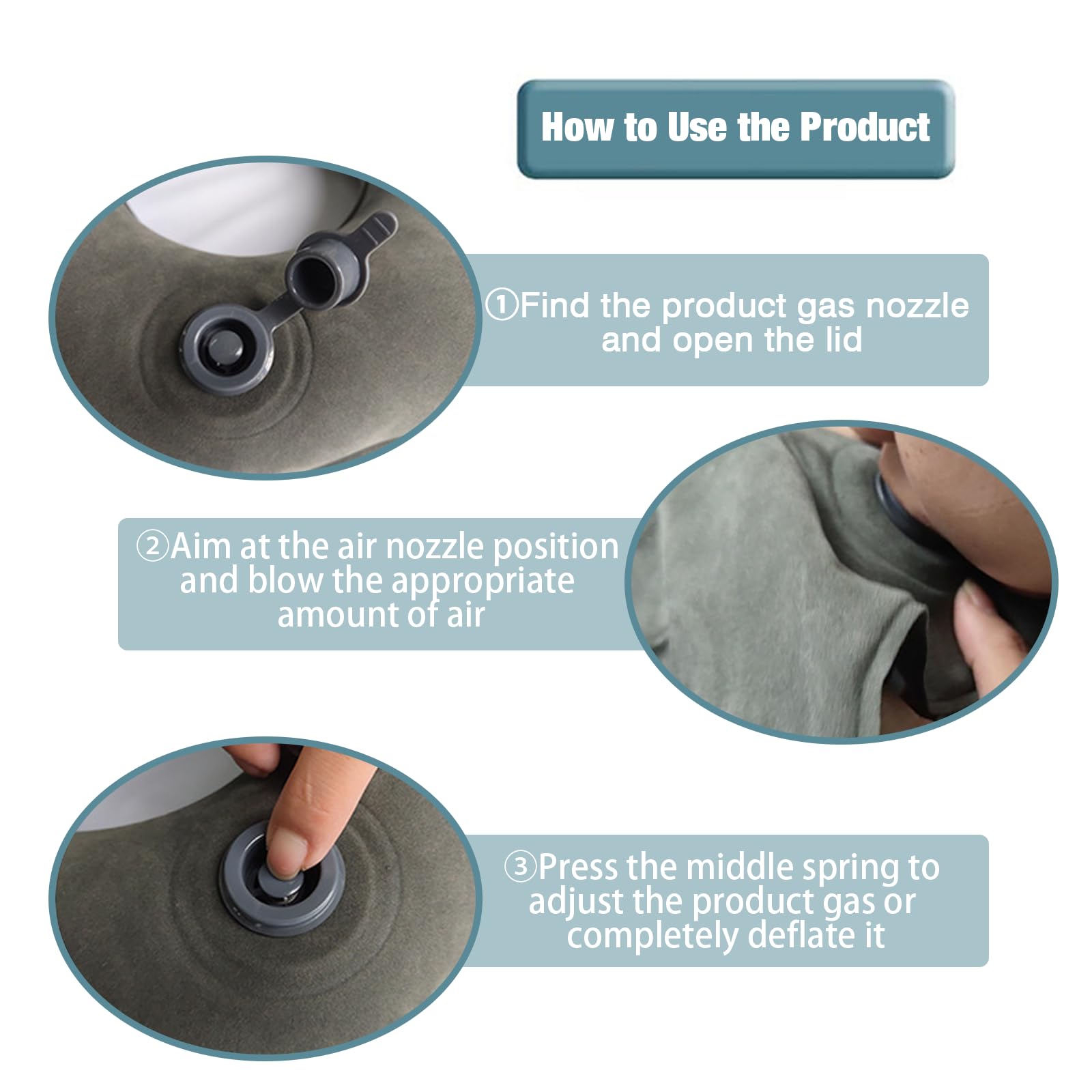 How to Use the Product

①Find the product gas nozzle and open the lid

②Aim at the air nozzle position and blow the appropriate amount of air

③Press the middle spring to adjust the product gas or completely deflate it