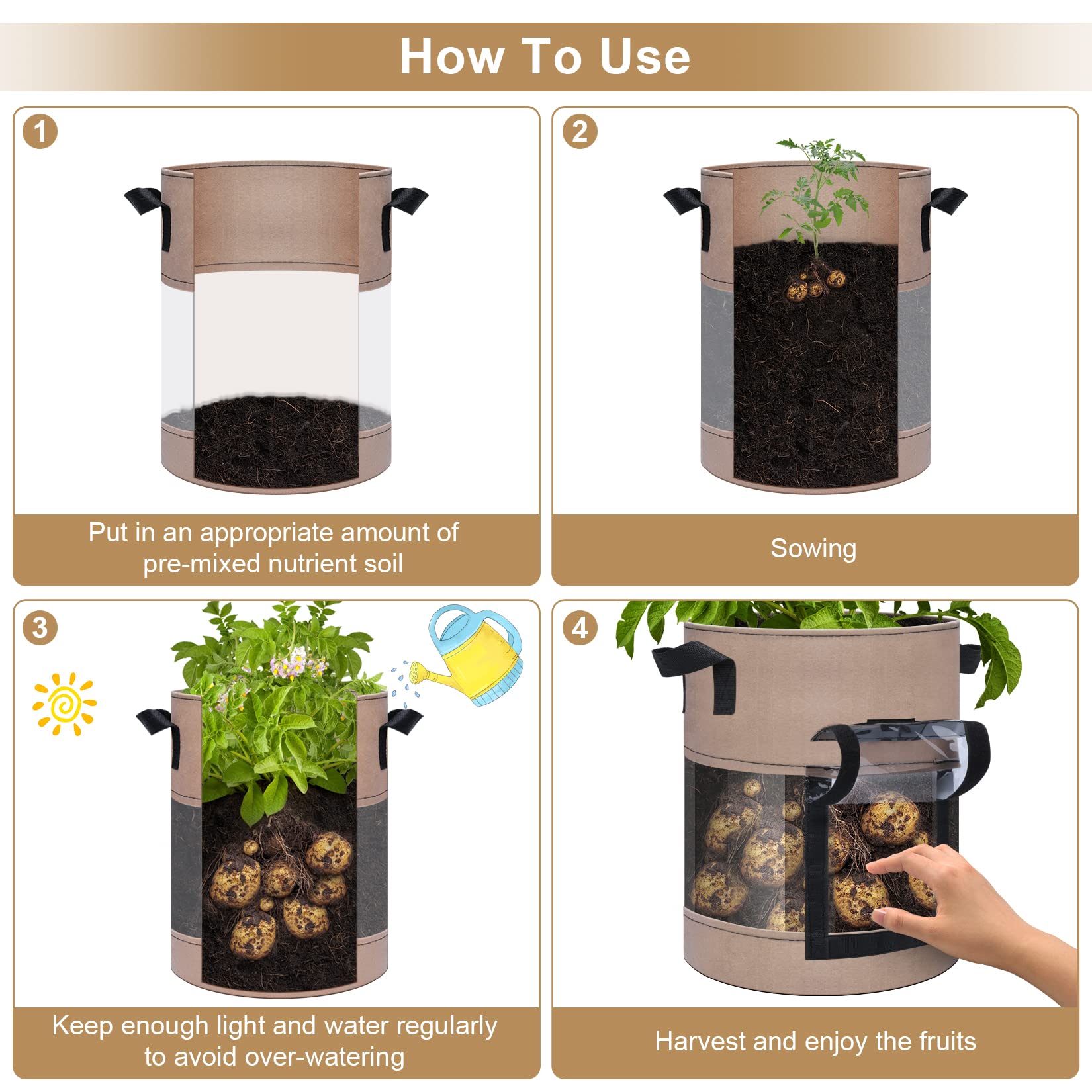 How To Use

1

Put in an appropriate amount of pre-mixed nutrient soil

2

Sowing

3

Keep enough light and water regularly to avoid over-watering

4

Harvest and enjoy the fruits