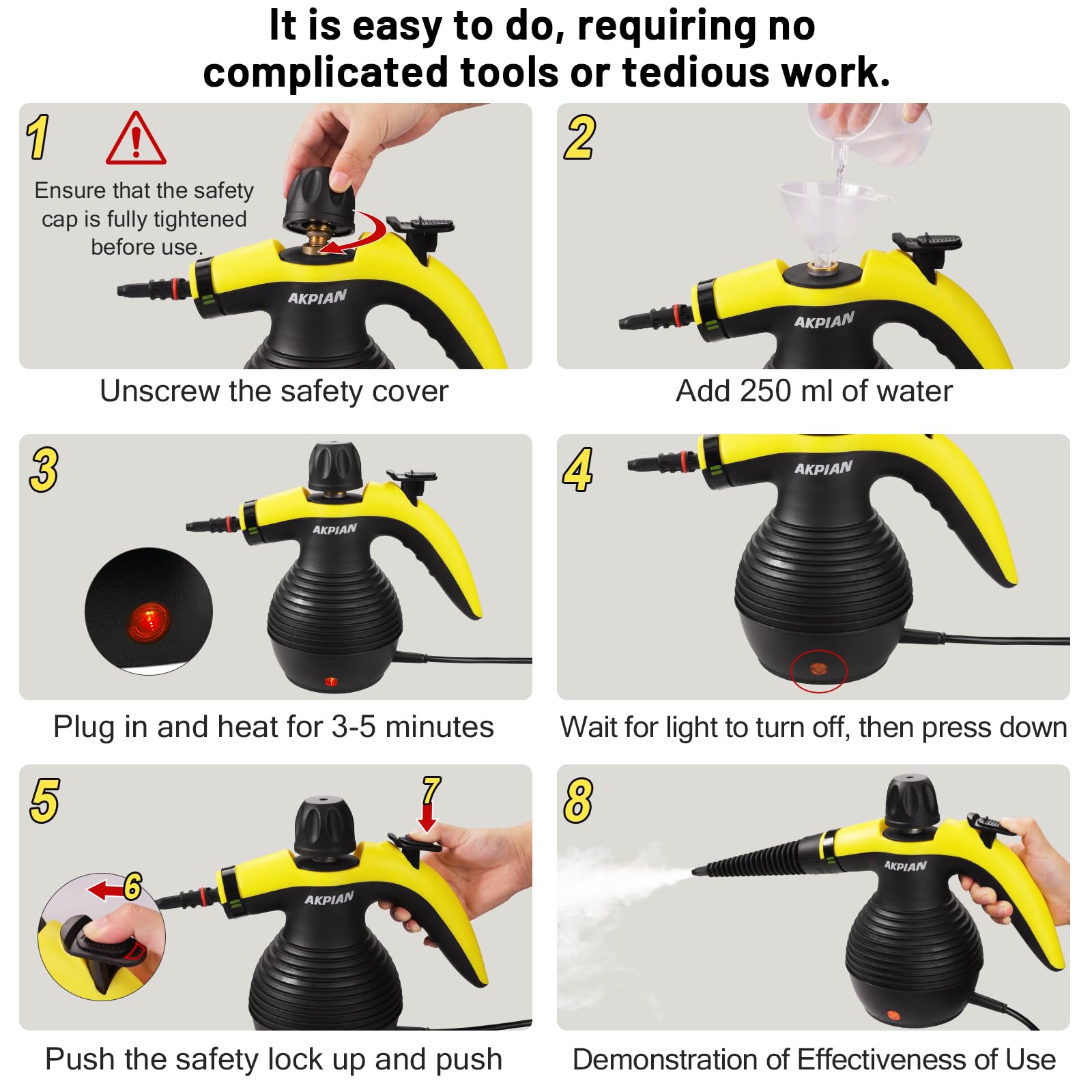 It is easy to do, requiring no complicated tools or tedious work.

1

Ensure that the safety cap is fully tightened before use.

AKPIAN

Unscrew the safety cover

2

AKPIAN

Add 250 ml of water

3

AKPIAN

Plug in and heat for 3-5 minutes

4

AKPIAN

Wait for light to turn off, then press down

5

7

6

AKPIAN

Push the safety lock up and push

8

AKPIAN

Demonstration of Effectiveness of Use