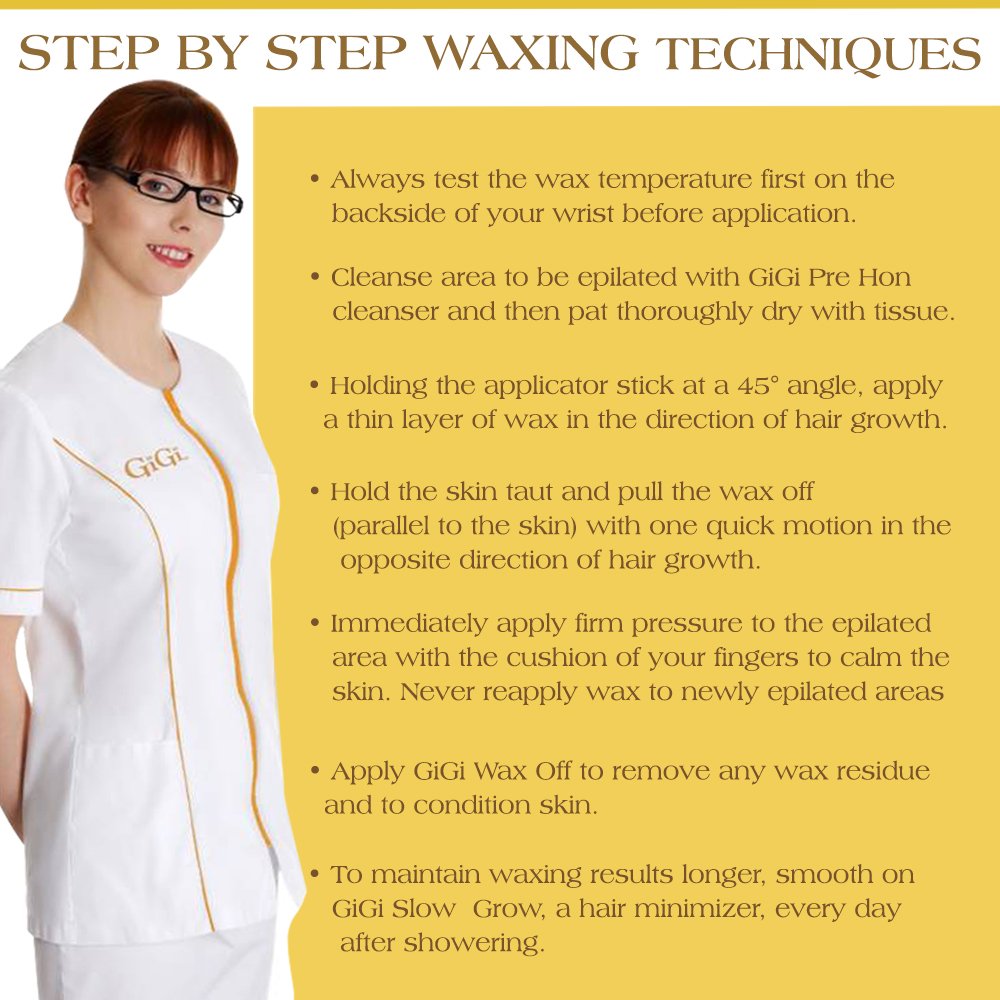 STEP BY STEP WAXING TECHNIQUES

GiGi

• Always test the wax temperature first on the backside of your wrist before application.

• Cleanse area to be epilated with GiGi Pre Hon cleanser and then pat thoroughly dry with tissue.

• Holding the applicator stick at a 45° angle, apply a thin layer of wax in the direction of hair growth.

• Hold the skin taut and pull the wax off (parallel to the skin) with one quick motion in the opposite direction of hair growth.

• Immediately apply firm pressure to the epilated area with the cushion of your fingers to calm the skin. Never reapply wax to newly epilated areas

• Apply GiGi Wax Off to remove any wax residue and to condition skin.

• To maintain waxing results longer, smooth on GiGi Slow Grow, a hair minimizer, every day after showering.