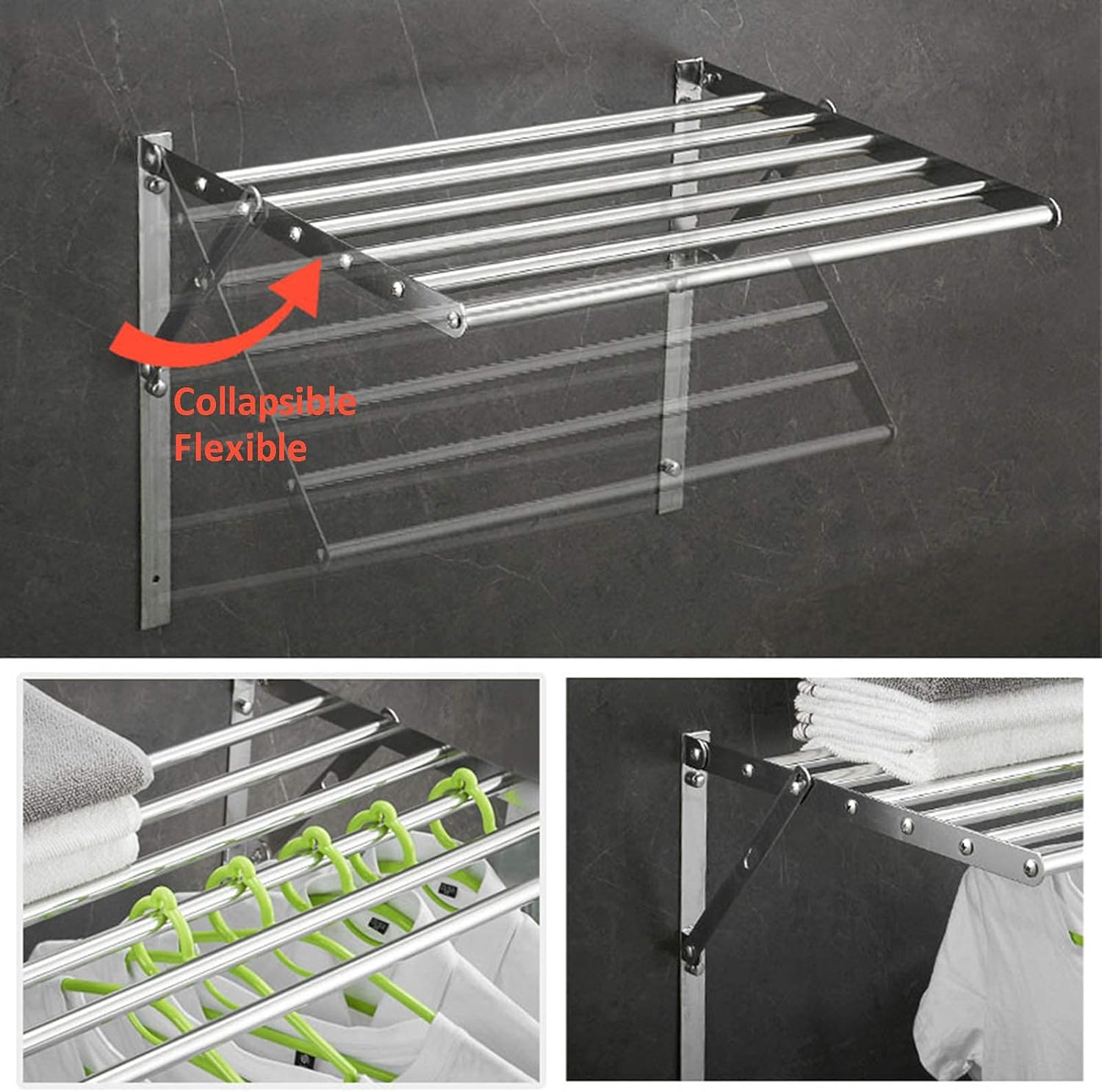 Collapsible
Flexible