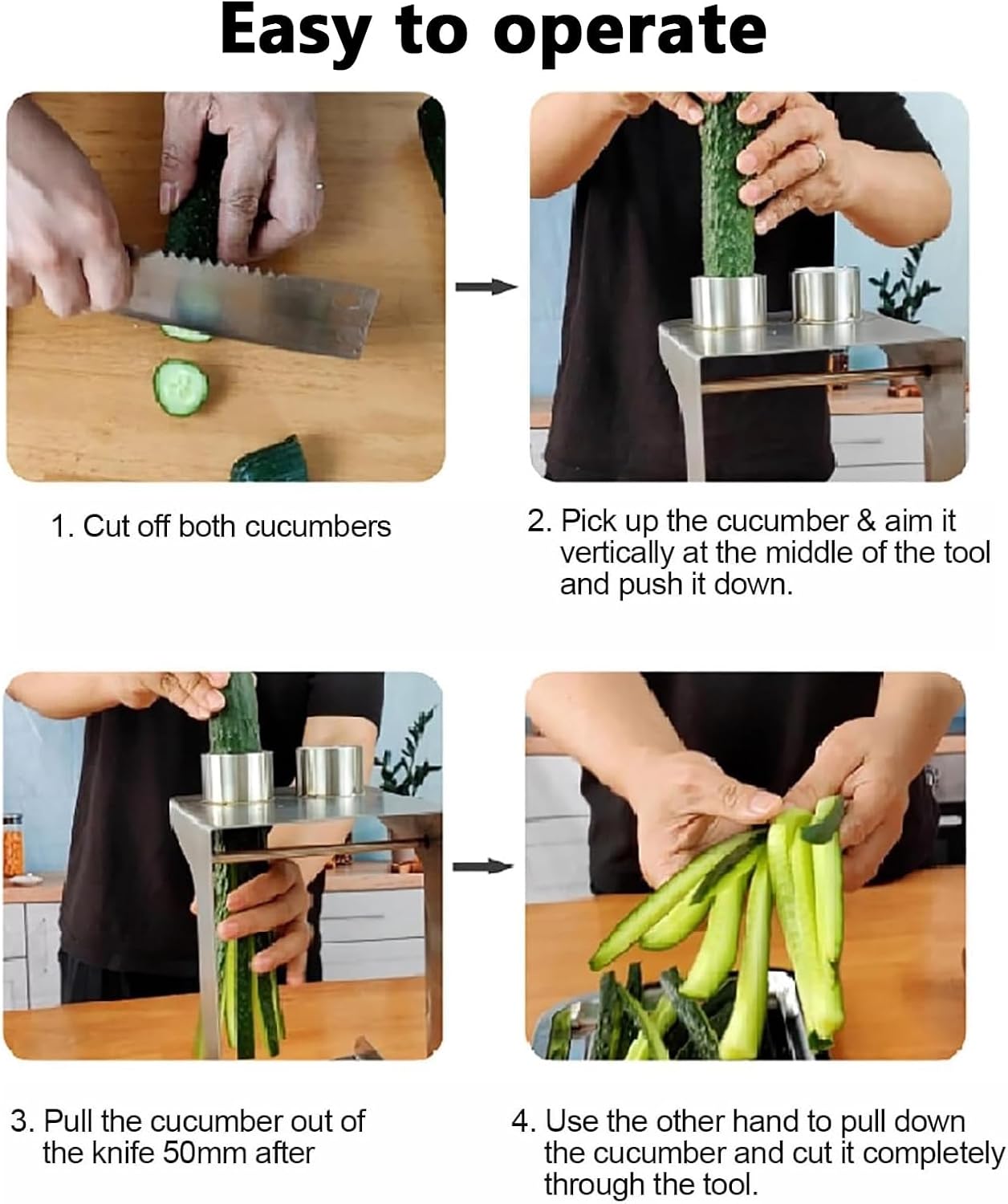 Easy to operate

1. Cut off both cucumbers

2. Pick up the cucumber & aim it vertically at the middle of the tool and push it down.

3. Pull the cucumber out of the knife 50mm after

4. Use the other hand to pull down the cucumber and cut it completely through the tool.