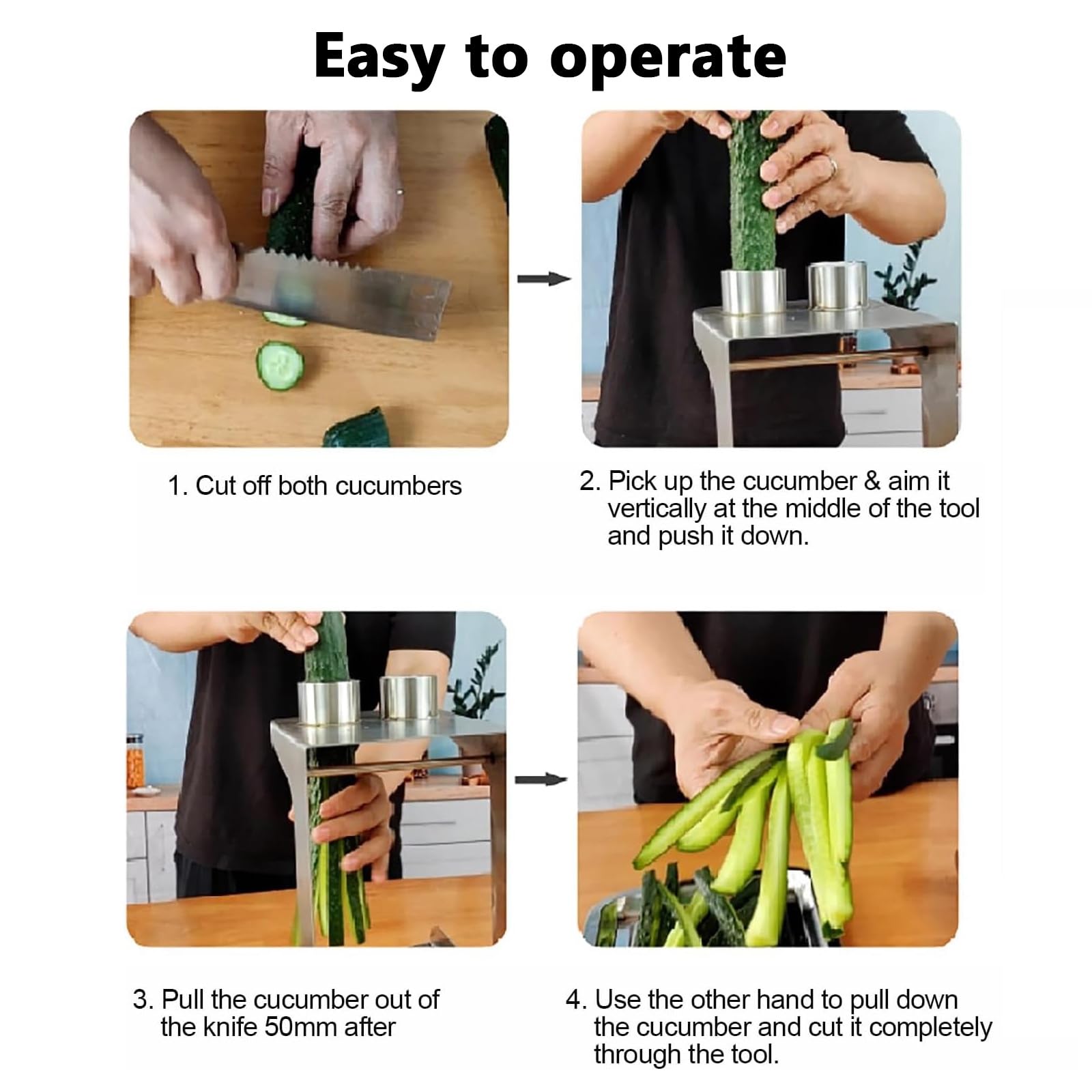 Easy to operate

1. Cut off both cucumbers

2. Pick up the cucumber & aim it vertically at the middle of the tool and push it down.

3. Pull the cucumber out of the knife 50mm after

4. Use the other hand to pull down the cucumber and cut it completely through the tool.