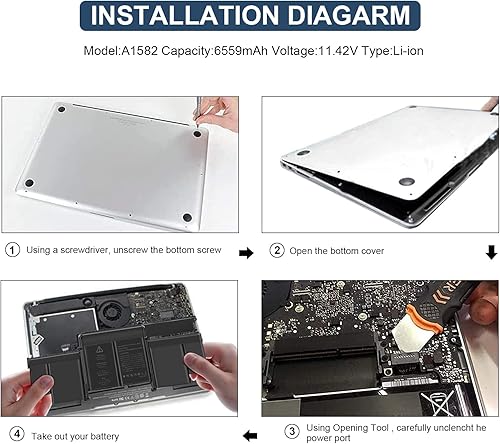 INSTALLATION DIAGARM

Model:A1582 Capacity:6559mAh Voltage:11.42V Type:Li-ion

① Using a screwdriver, unscrew the bottom screw

② Open the bottom cover

④ Take out your battery

③ Using Opening Tool , carefully unclencht he power port