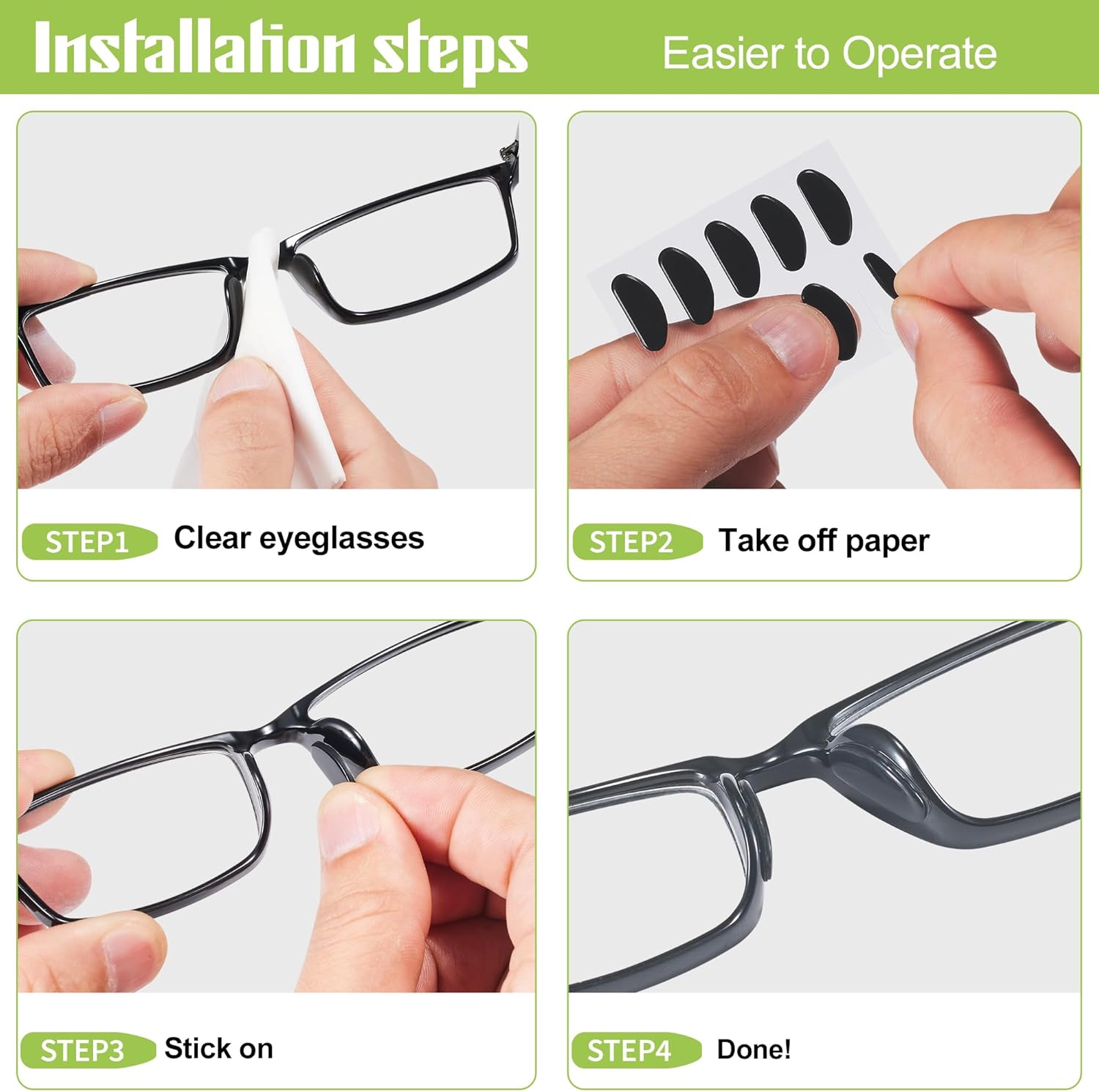 Installation steps

Easier to Operate

STEP1 Clear eyeglasses

STEP2 Take off paper

STEP3 Stick on

STEP4 Done!