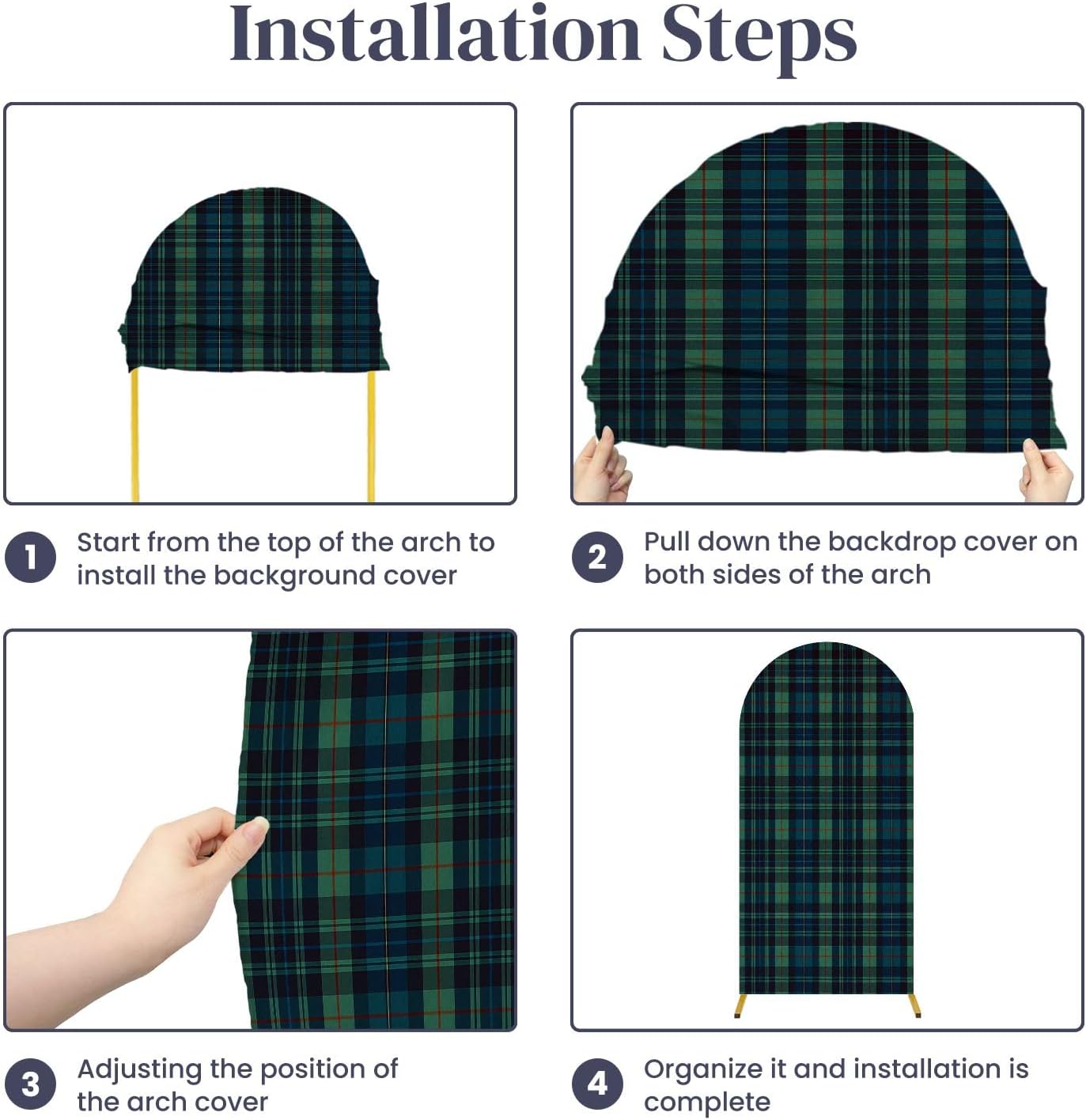 Installation Steps

1 Start from the top of the arch to install the background cover

2 Pull down the backdrop cover on both sides of the arch

3 Adjusting the position of the arch cover

4 Organize it and installation is complete