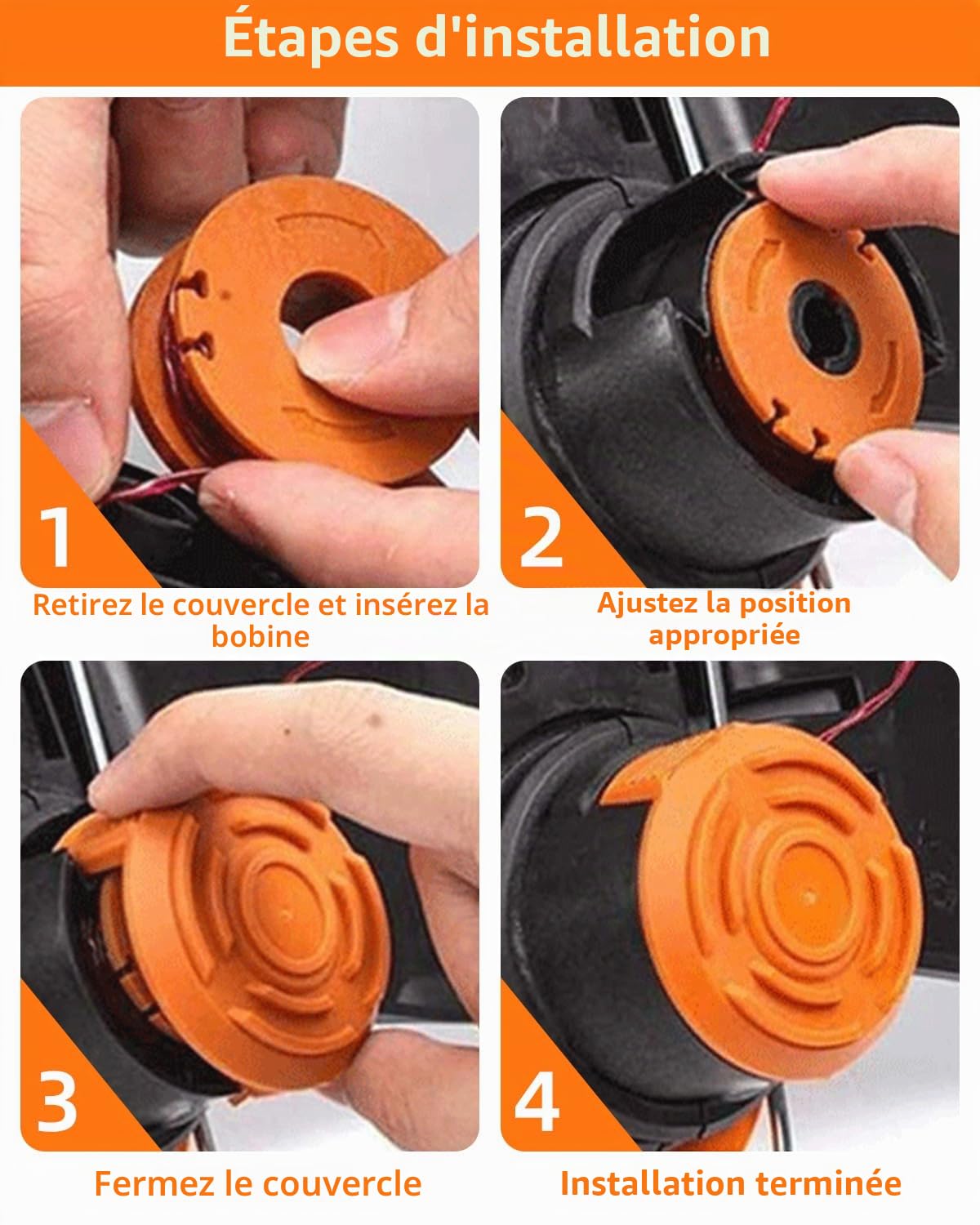 Étapes d'installation

1

Retirez le couvercle et insérez la bobine

2

Ajustez la position appropriée

3

Fermez le couvercle

4

Installation terminée