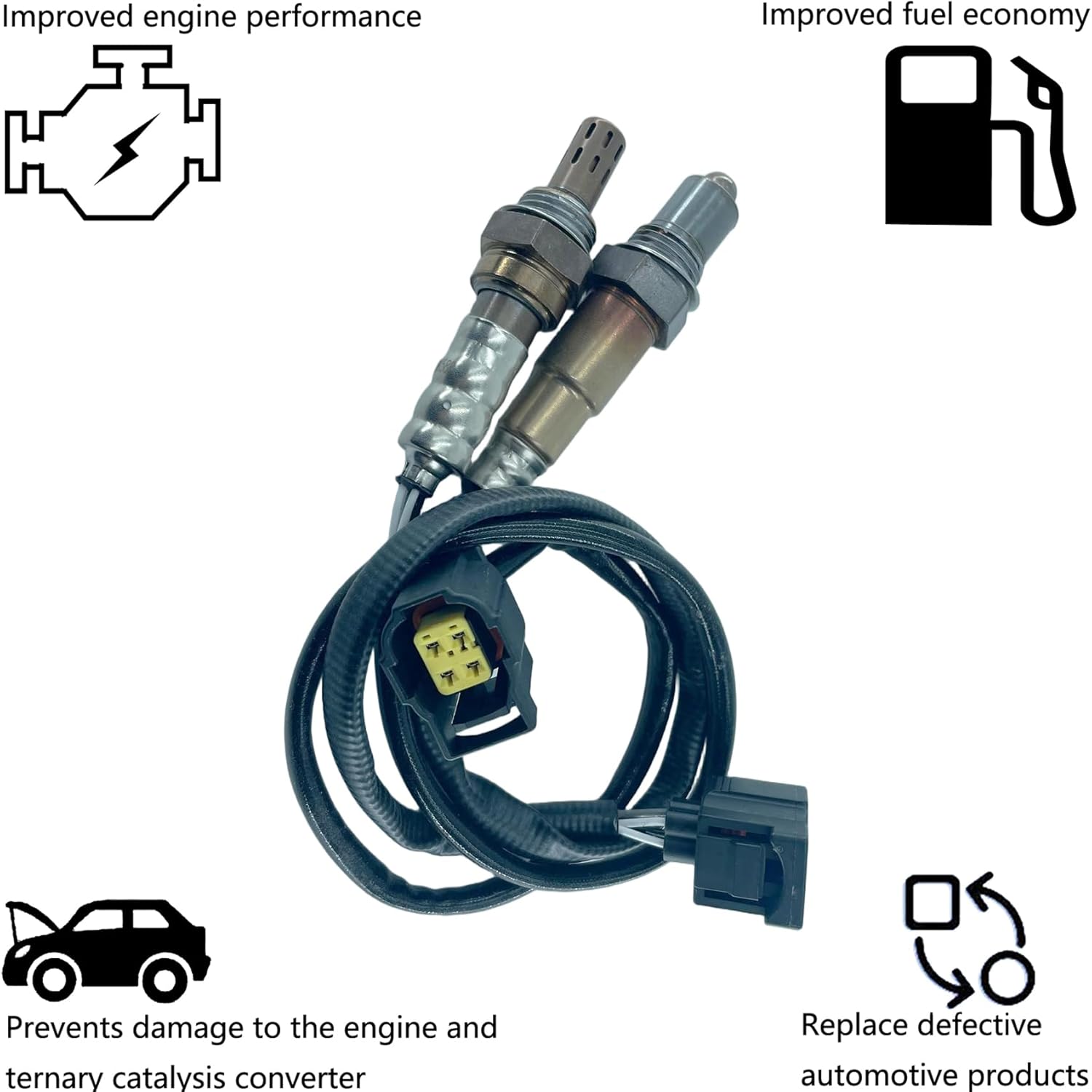 Improved engine performance

Improved fuel economy

Prevents damage to the engine and ternary catalysis converter

Replace defective automotive products