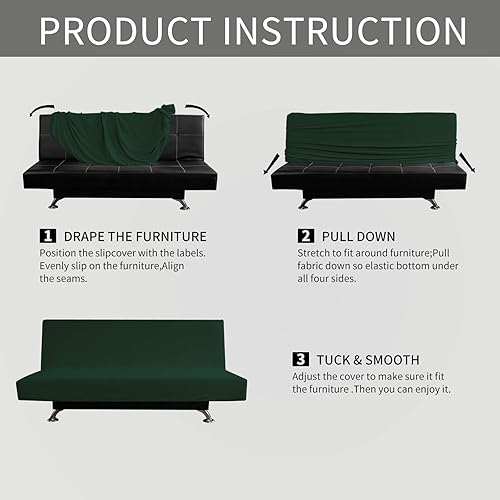 PRODUCT INSTRUCTION

1 DRAPE THE FURNITURE
Position the slipcover with the labels. Evenly slip on the furniture,Align the seams.

2 PULL DOWN
Stretch to fit around furniture;Pull fabric down so elastic bottom under all four sides.

3 TUCK & SMOOTH
Adjust the cover to make sure it fit the furniture .Then you can enjoy it.