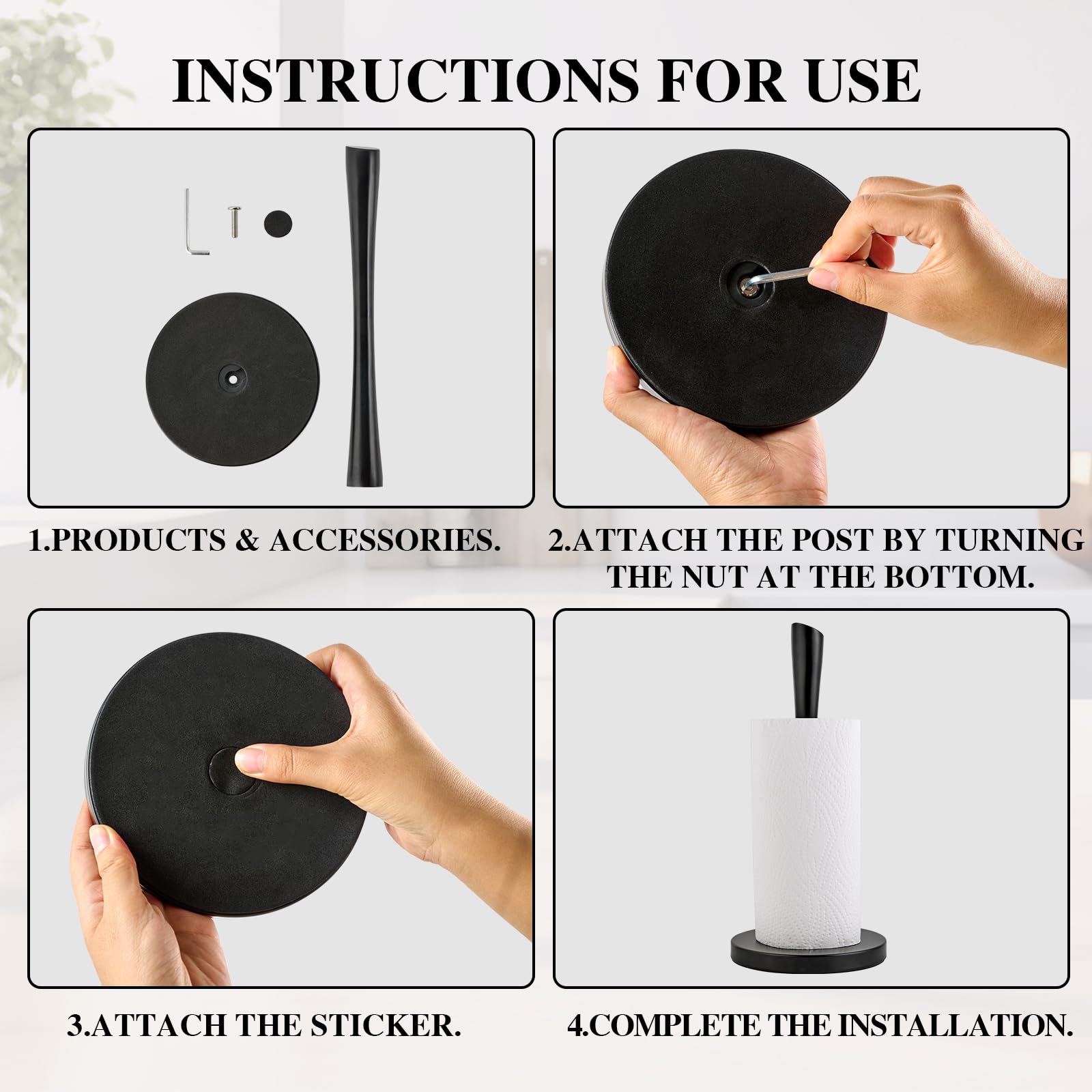 INSTRUCTIONS FOR USE

1.PRODUCTS & ACCESSORIES.

2.ATTACH THE POST BY TURNING THE NUT AT THE BOTTOM.

3.ATTACH THE STICKER.

4.COMPLETE THE INSTALLATION.