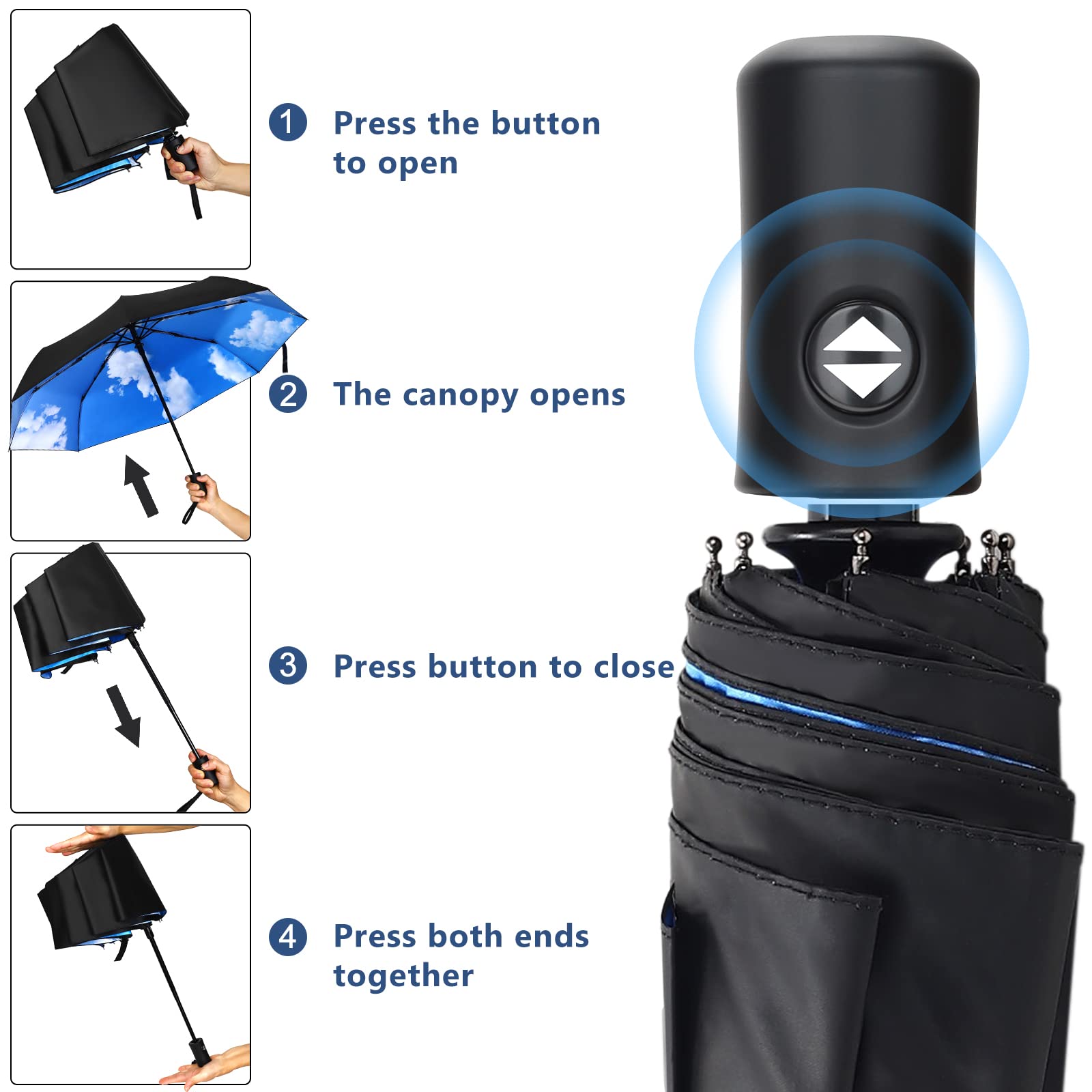 1 Press the button to open

2 The canopy opens

3 Press button to close

4 Press both ends together