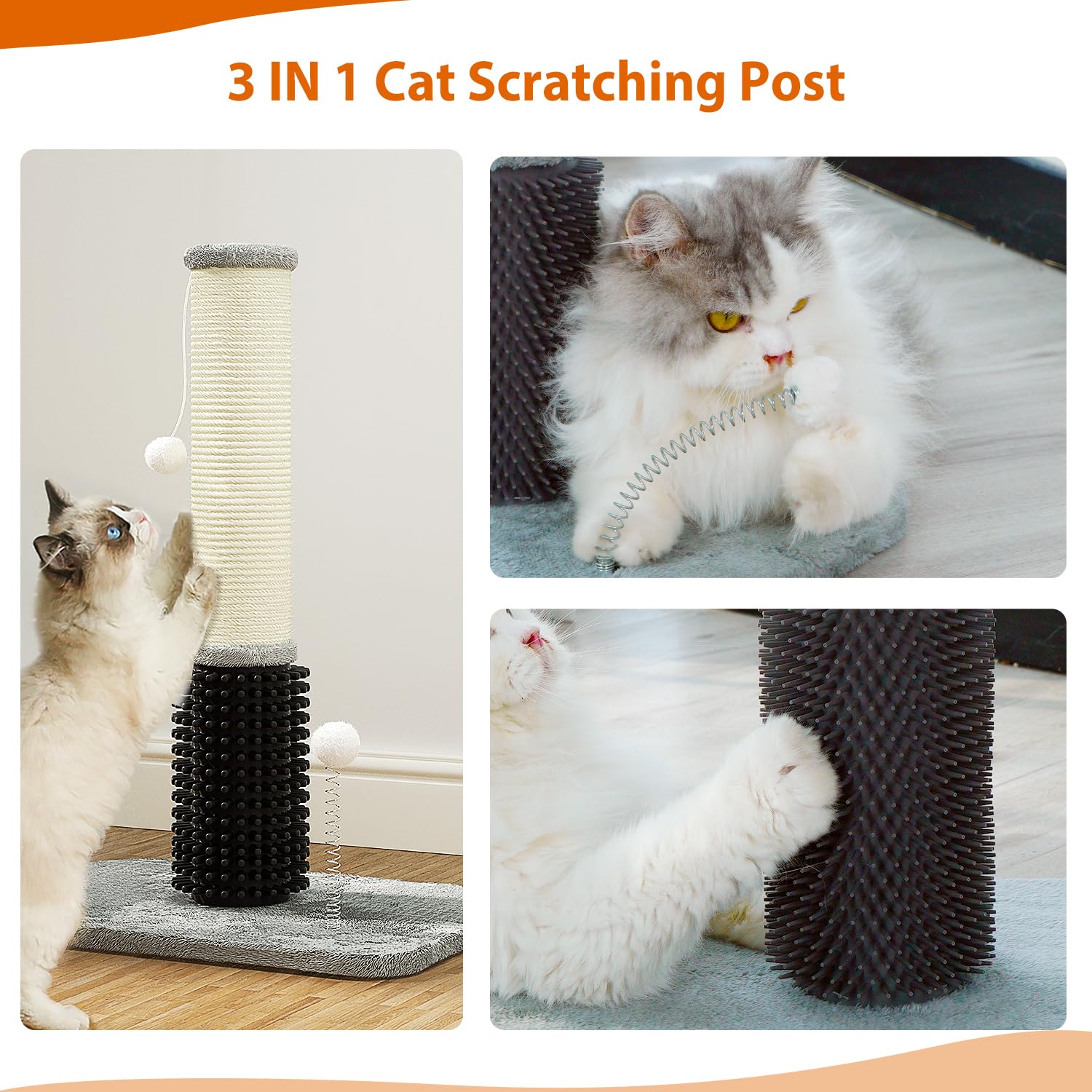 3 IN 1 Cat Scratching Post