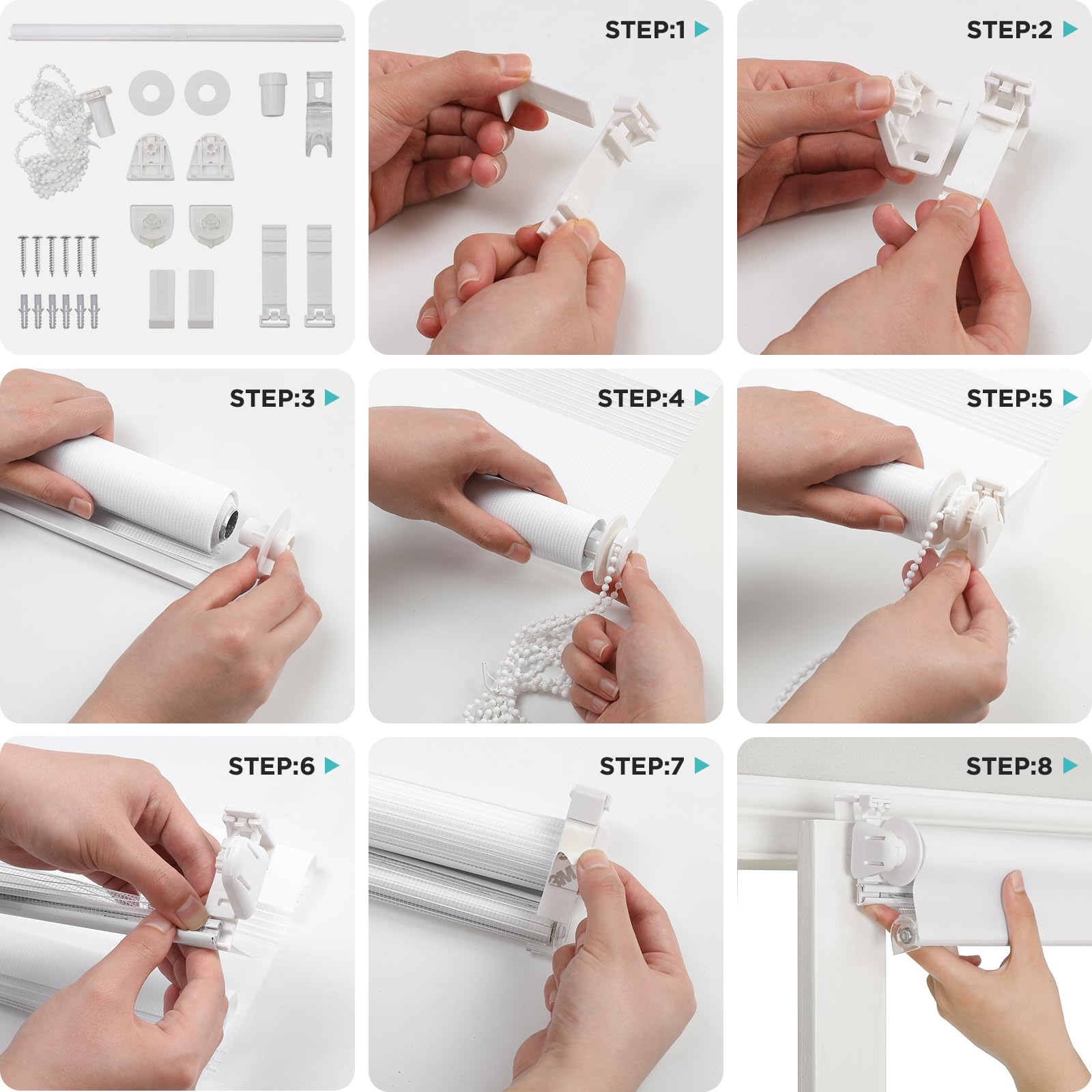 STEP:1

STEP:2

STEP:3

STEP:4

STEP:5

STEP:6

STEP:7

3M

STEP:8