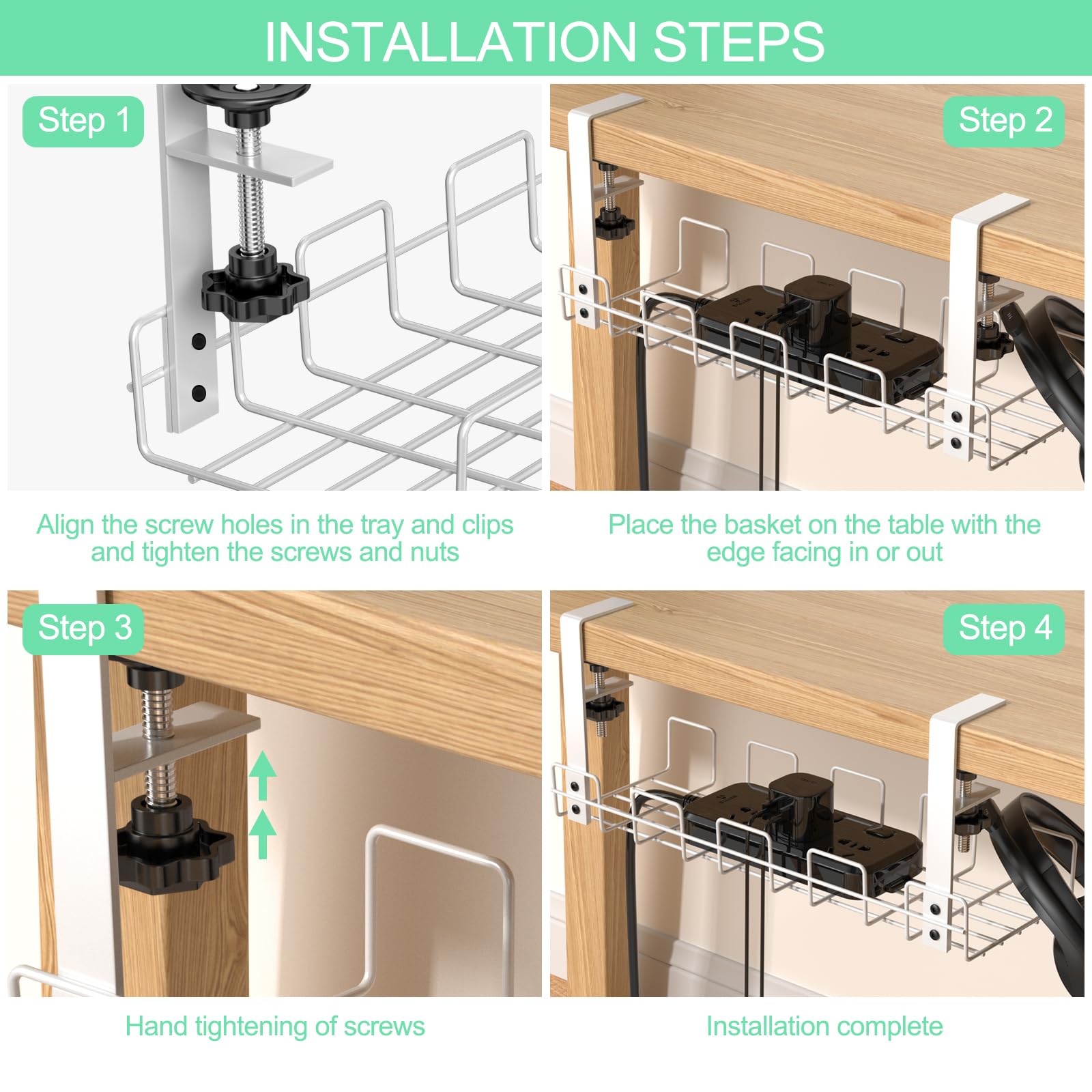 INSTALLATION STEPS

Step 1

Align the screw holes in the tray and clips and tighten the screws and nuts

Step 2

Place the basket on the table with the edge facing in or out

Step 3

Hand tightening of screws

Step 4

Installation complete