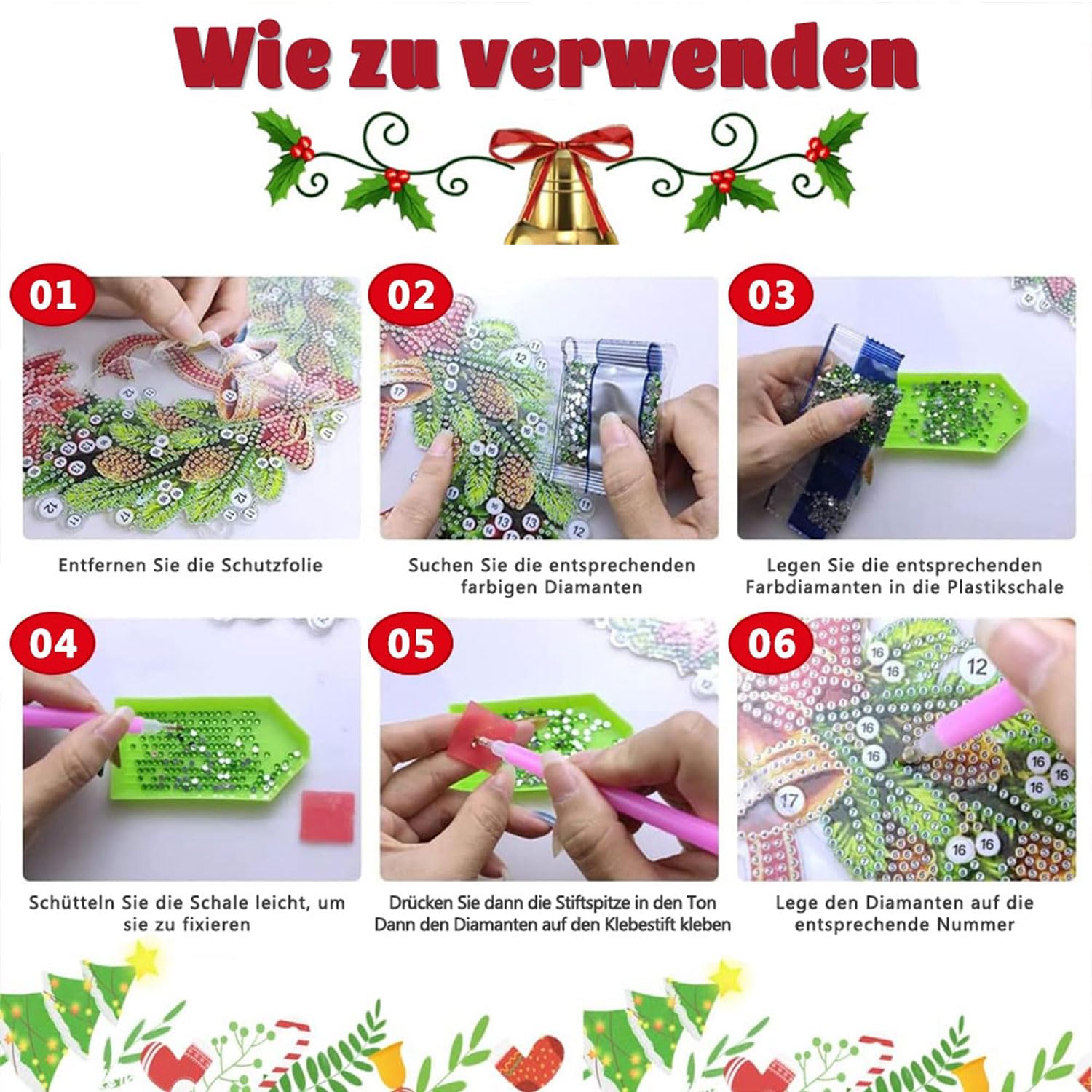 Wie zu verwenden

01

Entfernen Sie die Schutzfolie

02

Suchen Sie die entsprechenden farbigen Diamanten

03

Legen Sie die entsprechenden Farbdiamanten in die Plastikschale

04

Schütteln Sie die Schale leicht, um sie zu fixieren

05

Drücken Sie dann die Stiftspitze in den Ton Dann den Diamanten auf den Klebestift kleben

06

Lege den Diamanten auf die entsprechende Nummer