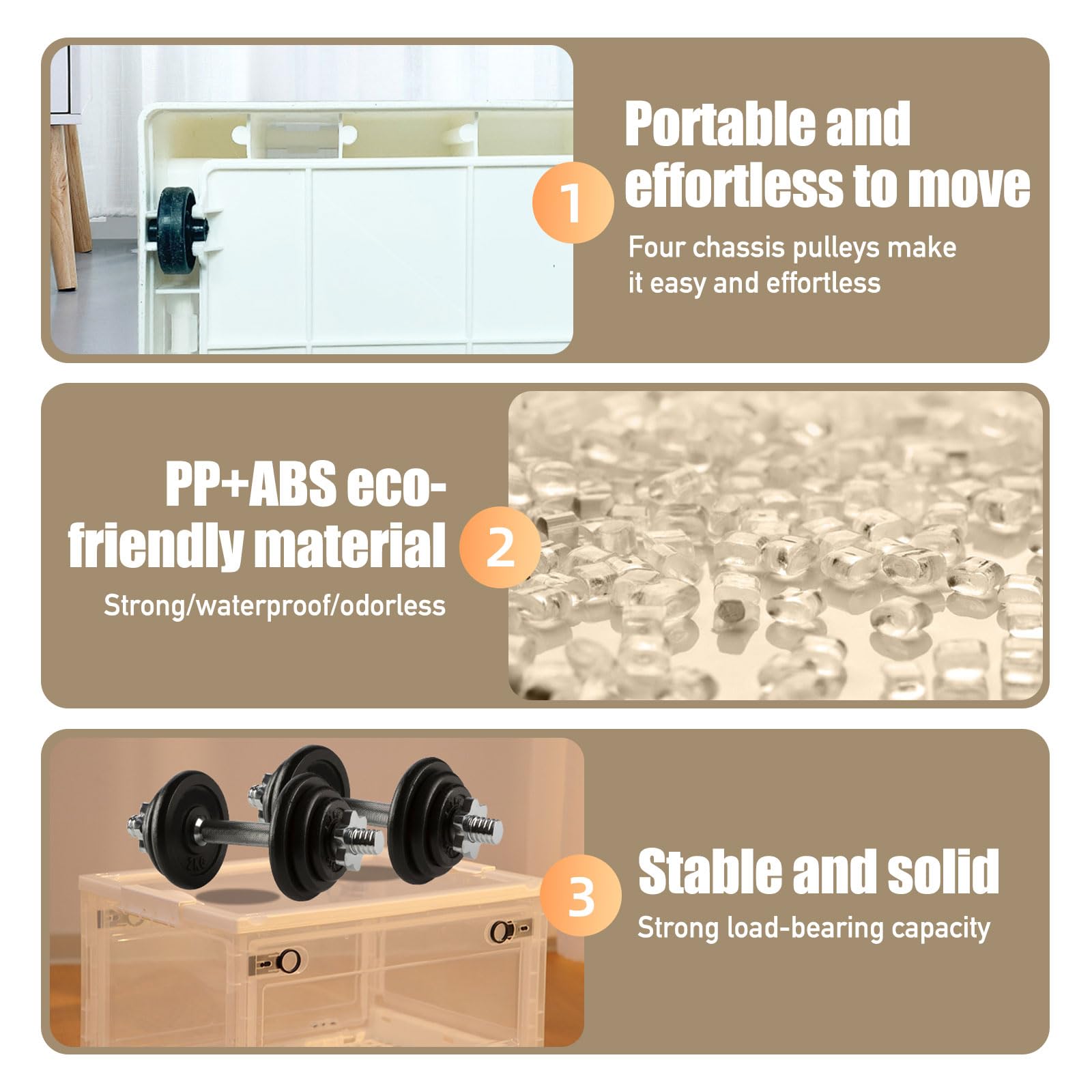 1
Portable and effortless to move
Four chassis pulleys make it easy and effortless

PP+ABS eco-friendly material
2
Strong/waterproof/odorless

3
Stable and solid
Strong load-bearing capacity