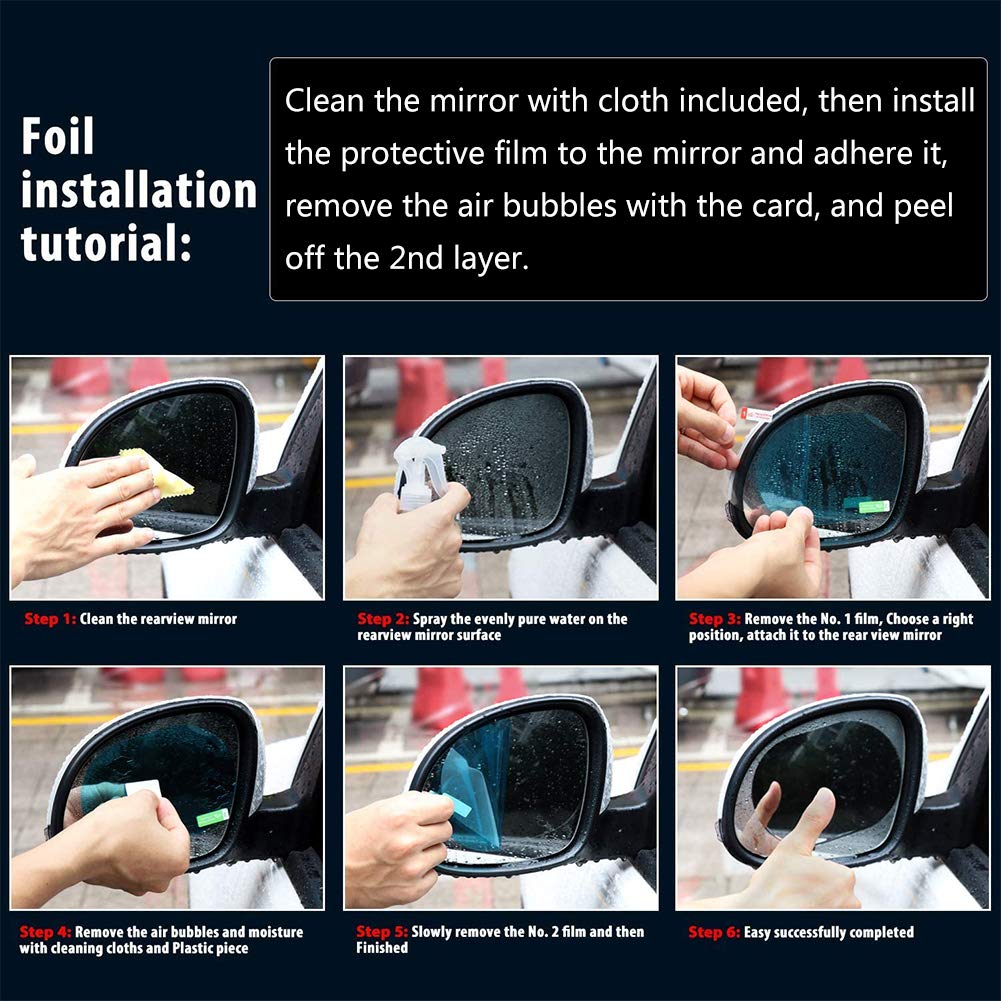 Foil installation tutorial:

Clean the mirror with cloth included, then install the protective film to the mirror and adhere it, remove the air bubbles with the card, and peel off the 2nd layer.

Step 1: Clean the rearview mirror

Step 2: Spray the evenly pure water on the rearview mirror surface

Step 3: Remove the No. 1 film, Choose a right position, attach it to the rear view mirror

Step 4: Remove the air bubbles and moisture with cleaning cloths and Plastic piece

Step 5: Slowly remove the No. 2 film and then Finished

Step 6: Easy successfully completed