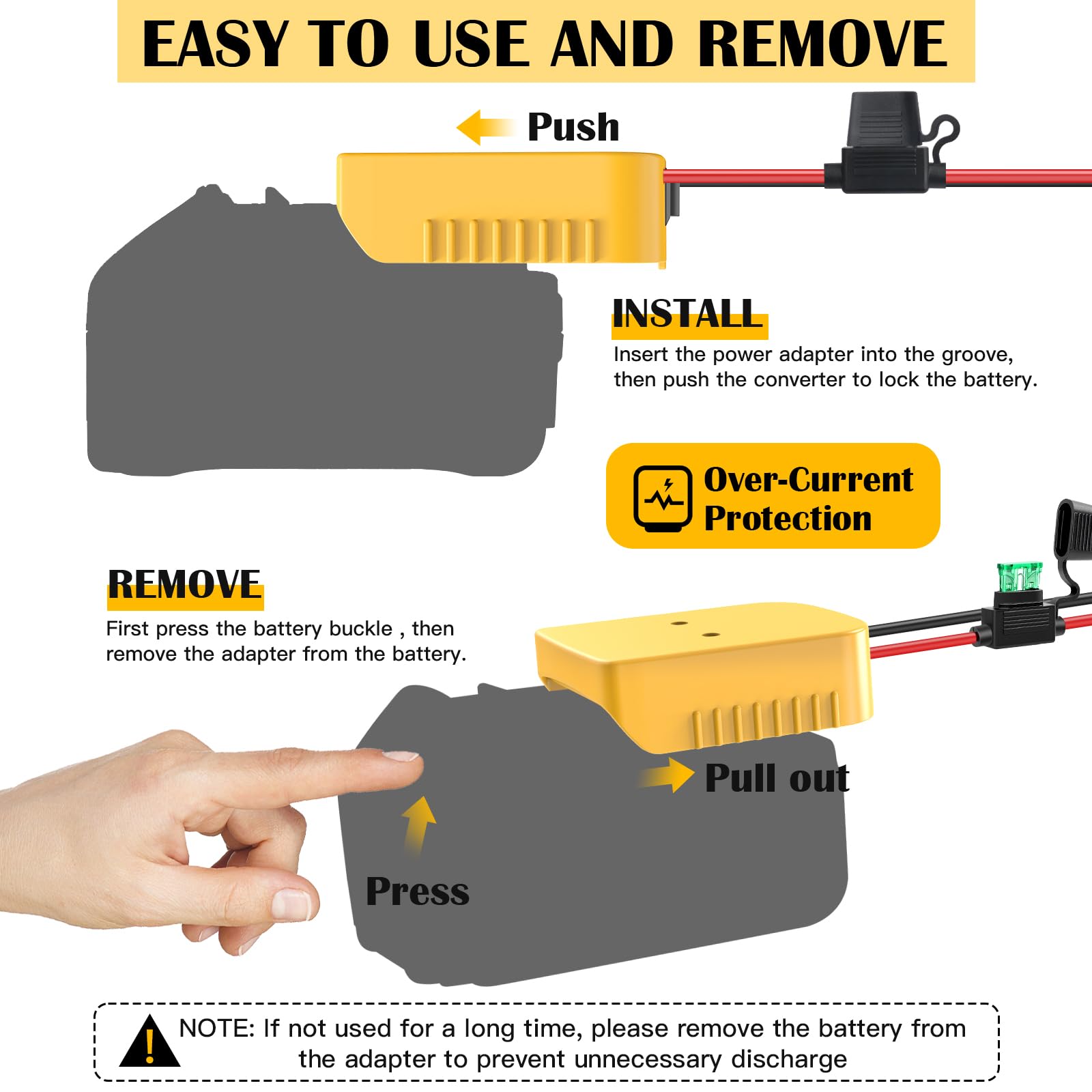 EASY TO USE AND REMOVE

Push

INSTALL

Insert the power adapter into the groove, then push the converter to lock the battery.

Over-Current Protection

REMOVE

First press the battery buckle , then remove the adapter from the battery.

Pull out

Press

NOTE: If not used for a long time, please remove the battery from the adapter to prevent unnecessary discharge