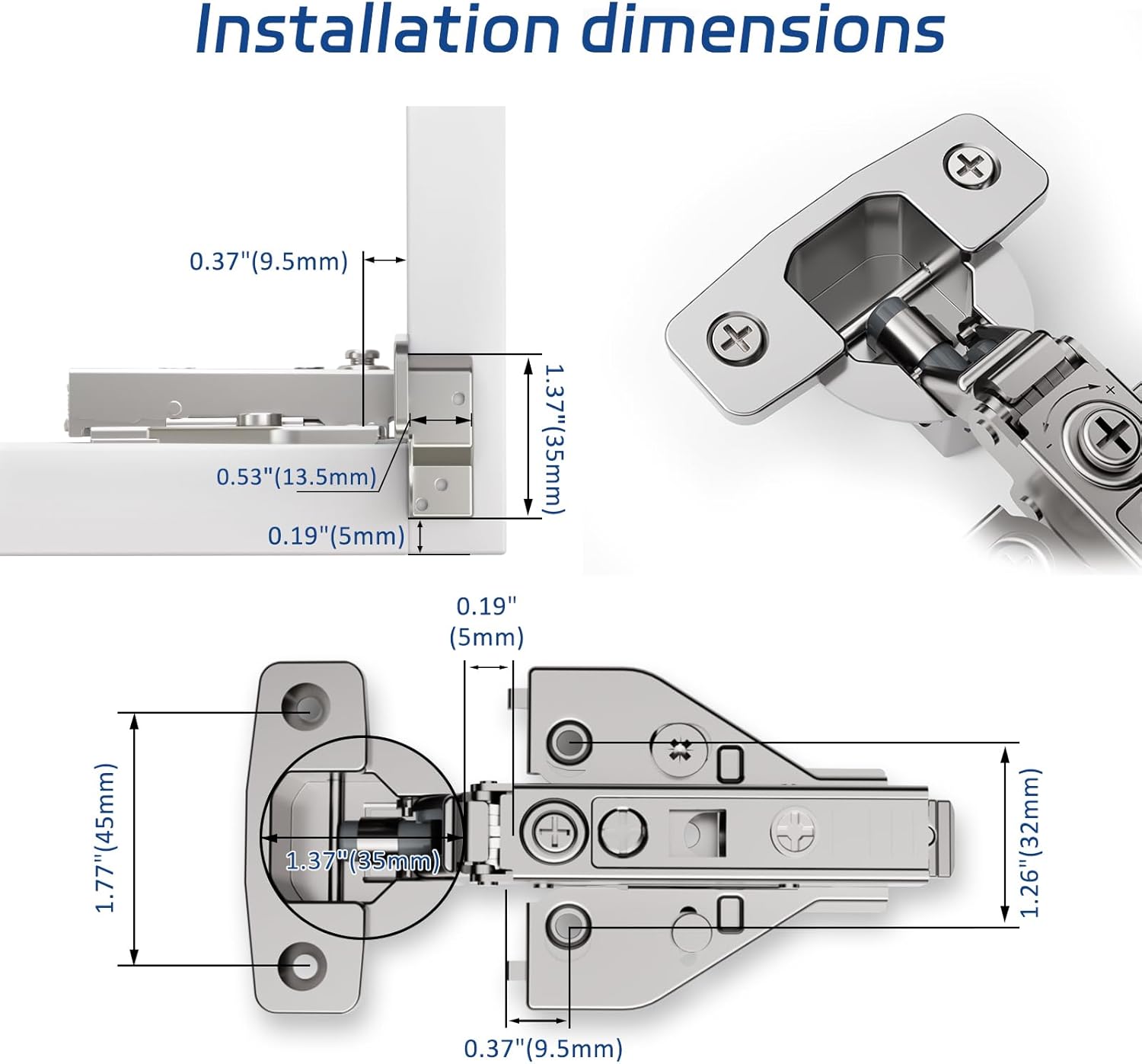 Installation dimensions

0.37"(9.5mm)

1.37"(35mm)

0.53"(13.5mm)

0.19"(5mm)

0.19"
(5mm)

1.77"(45mm)

1.37"(35mm)

1.26"(32mm)

0.37"(9.5mm)