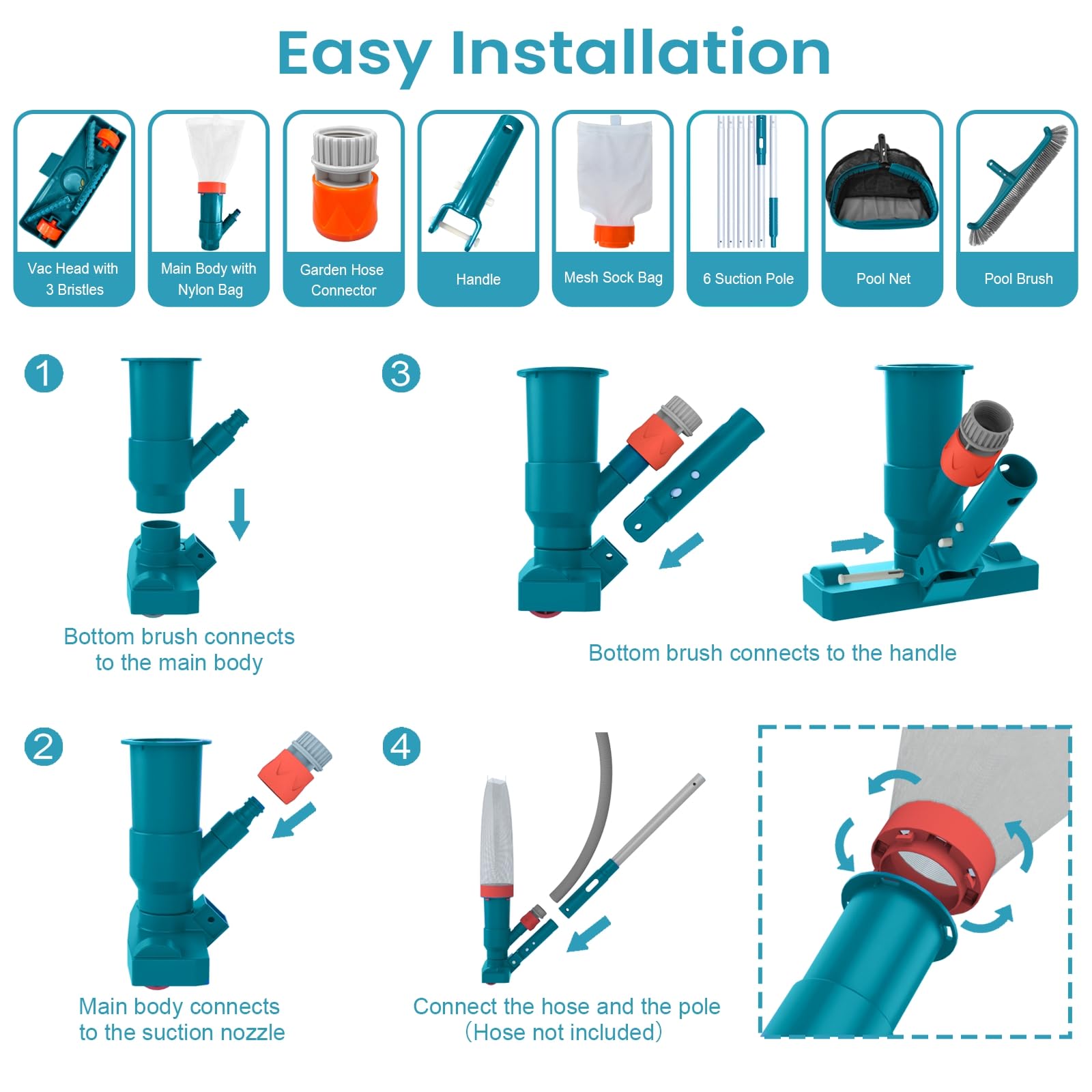 Easy Installation

Vac Head with 3 Bristles

Main Body with Nylon Bag

Garden Hose Connector

Handle

Mesh Sock Bag

6 Suction Pole

Pool Net

Pool Brush

1

Bottom brush connects to the main body

3

Bottom brush connects to the handle

2

Main body connects to the suction nozzle

4

Connect the hose and the pole (Hose not included)