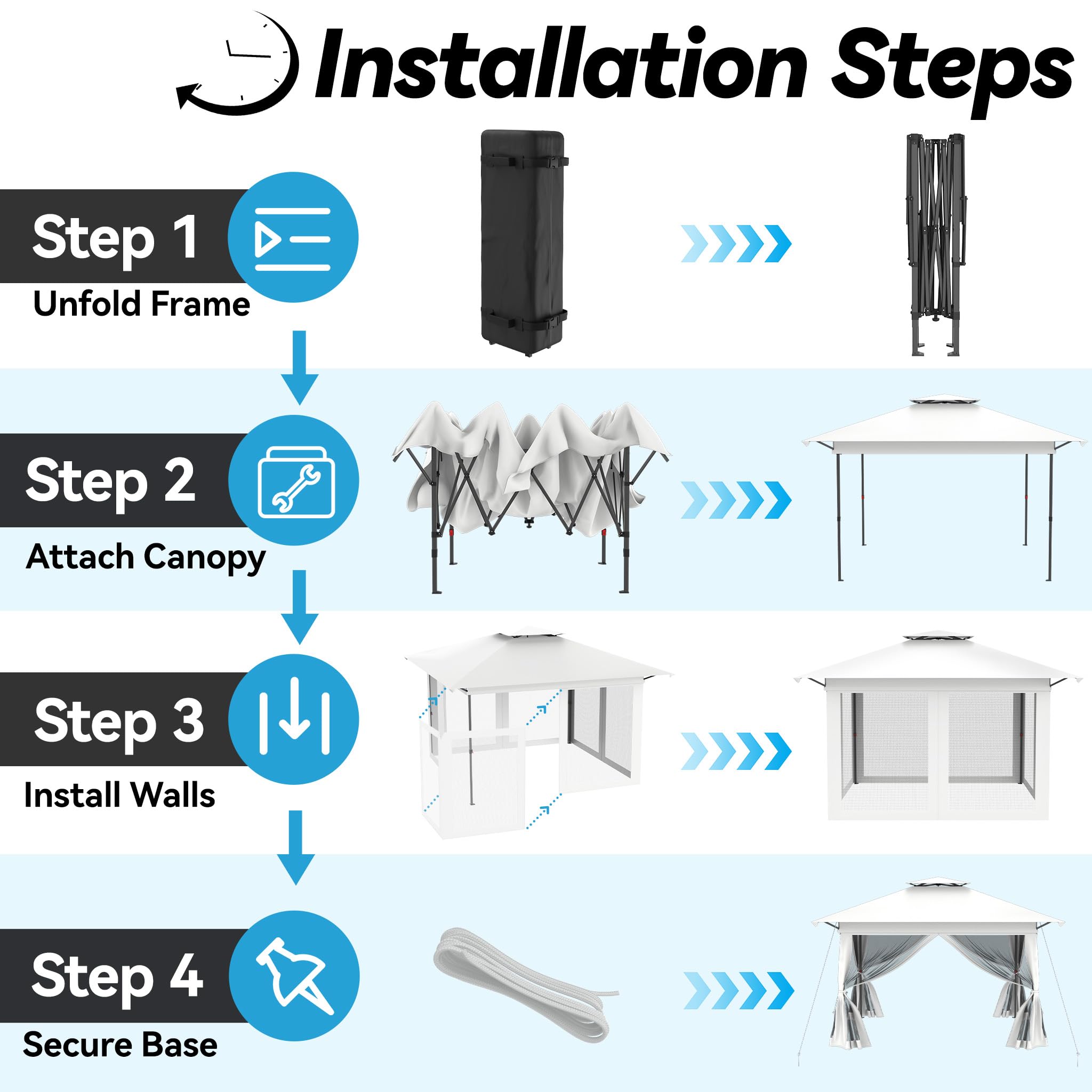 Installation Steps

Step 1
Unfold Frame

Step 2
Attach Canopy

Step 3
Install Walls

Step 4
Secure Base