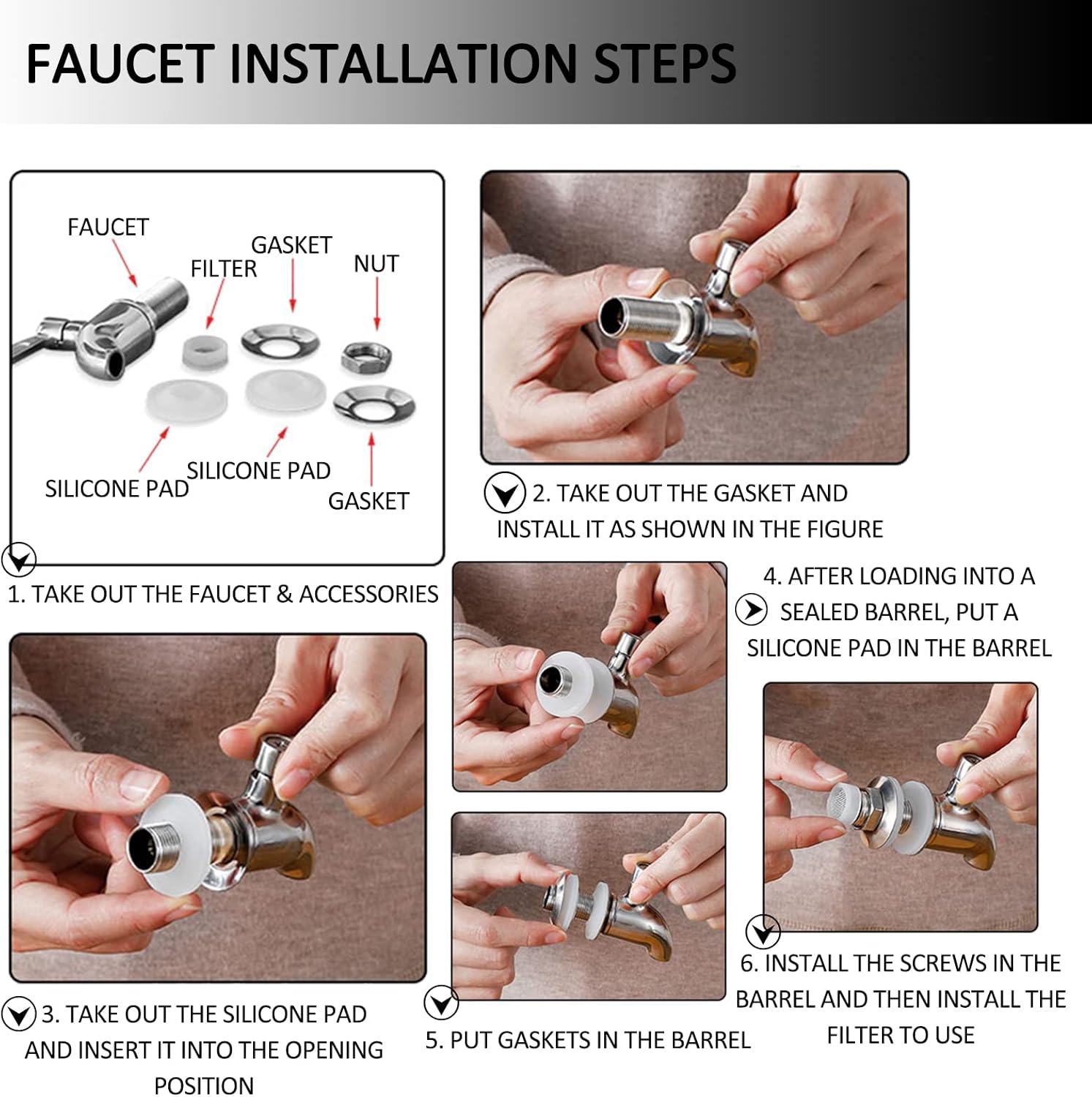 FAUCET INSTALLATION STEPS

FAUCET
FILTER
GASKET
NUT
SILICONE PAD
SILICONE PAD
GASKET

1. TAKE OUT THE FAUCET & ACCESSORIES

2. TAKE OUT THE GASKET AND INSTALL IT AS SHOWN IN THE FIGURE

3. TAKE OUT THE SILICONE PAD AND INSERT IT INTO THE OPENING POSITION

4. AFTER LOADING INTO A SEALED BARREL, PUT A SILICONE PAD IN THE BARREL

5. PUT GASKETS IN THE BARREL

6. INSTALL THE SCREWS IN THE BARREL AND THEN INSTALL THE FILTER TO USE