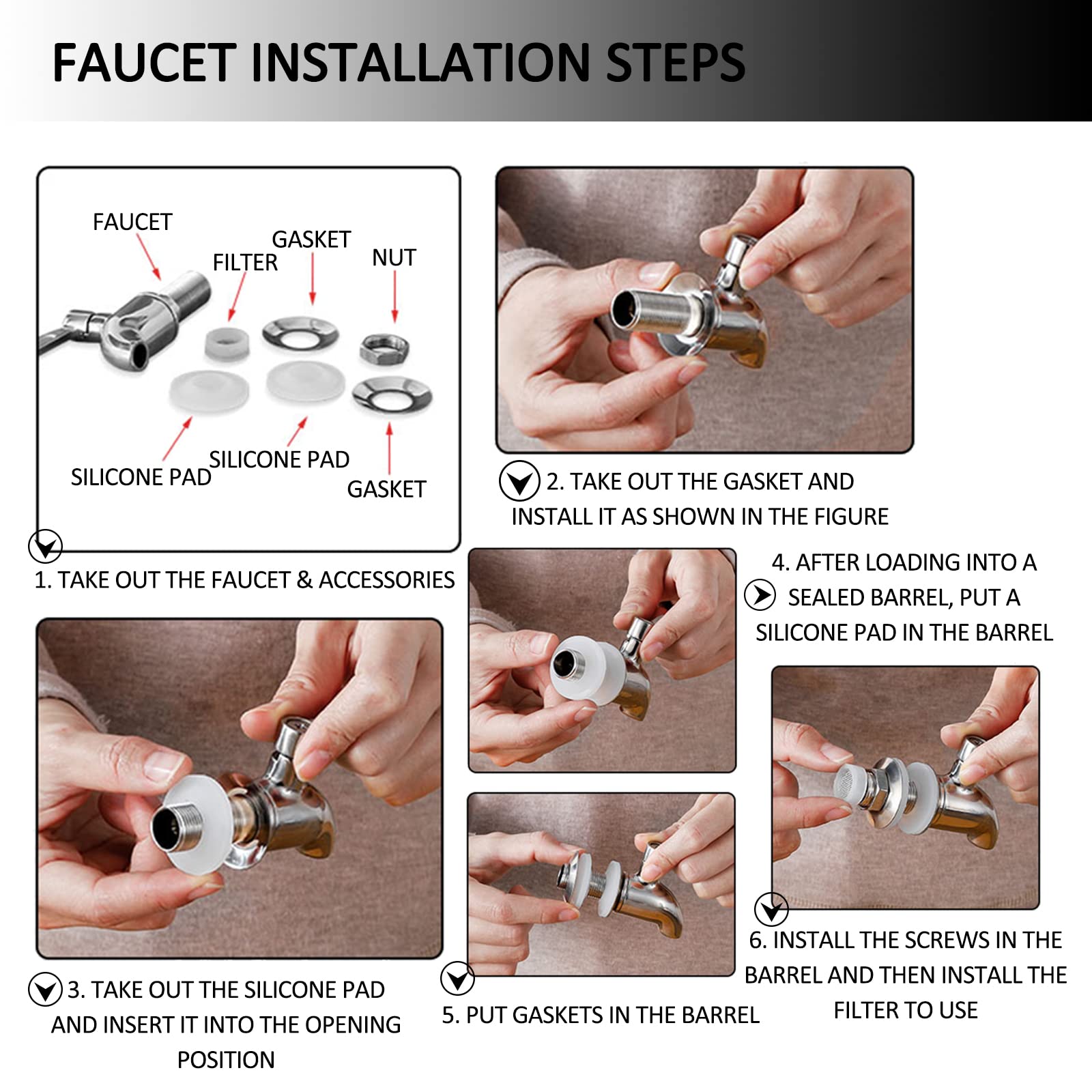 FAUCET INSTALLATION STEPS

FAUCET
FILTER
GASKET
NUT
SILICONE PAD
SILICONE PAD
GASKET

1. TAKE OUT THE FAUCET & ACCESSORIES

2. TAKE OUT THE GASKET AND INSTALL IT AS SHOWN IN THE FIGURE

3. TAKE OUT THE SILICONE PAD AND INSERT IT INTO THE OPENING POSITION

4. AFTER LOADING INTO A SEALED BARREL, PUT A SILICONE PAD IN THE BARREL

5. PUT GASKETS IN THE BARREL

6. INSTALL THE SCREWS IN THE BARREL AND THEN INSTALL THE FILTER TO USE