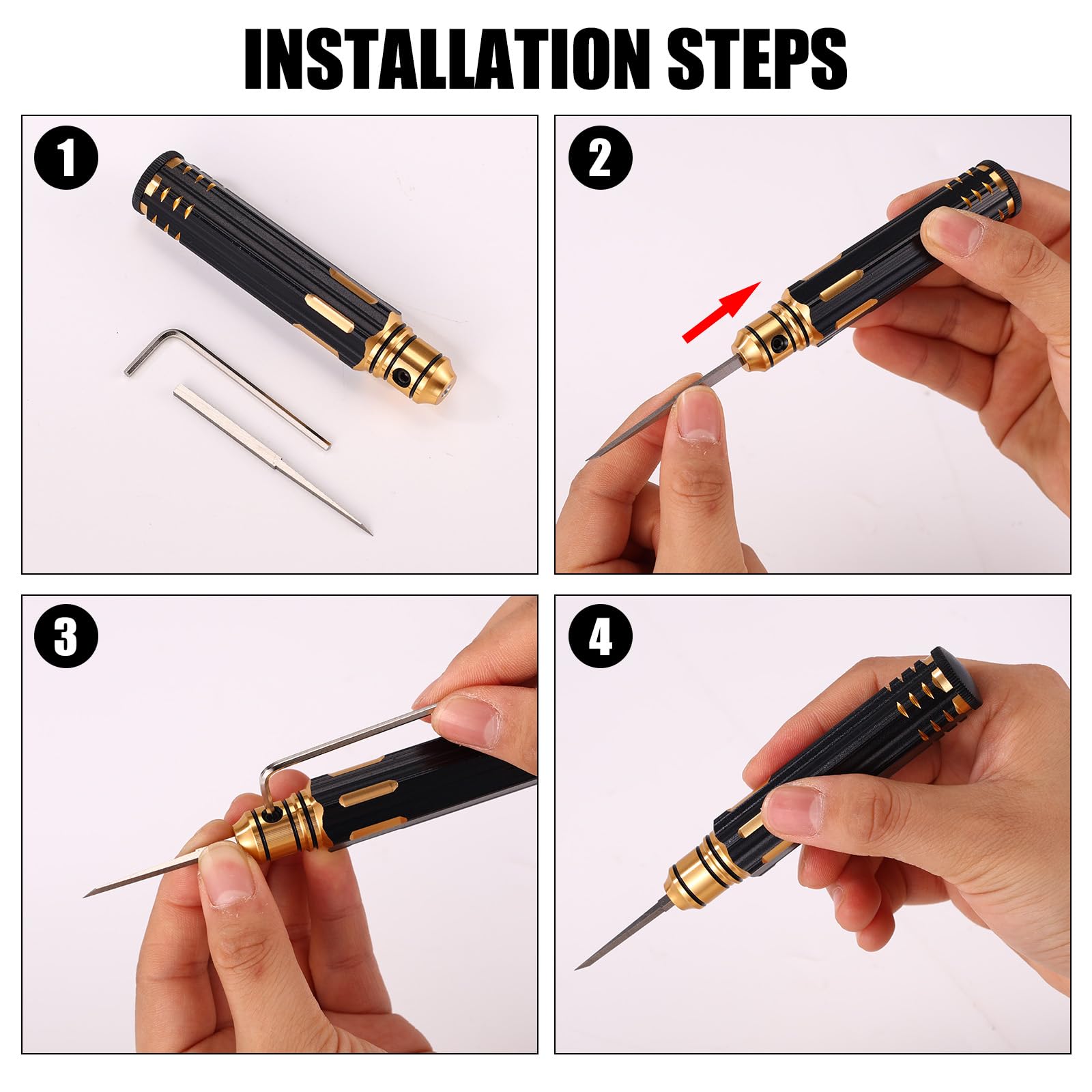 INSTALLATION STEPS

1

2

3

4