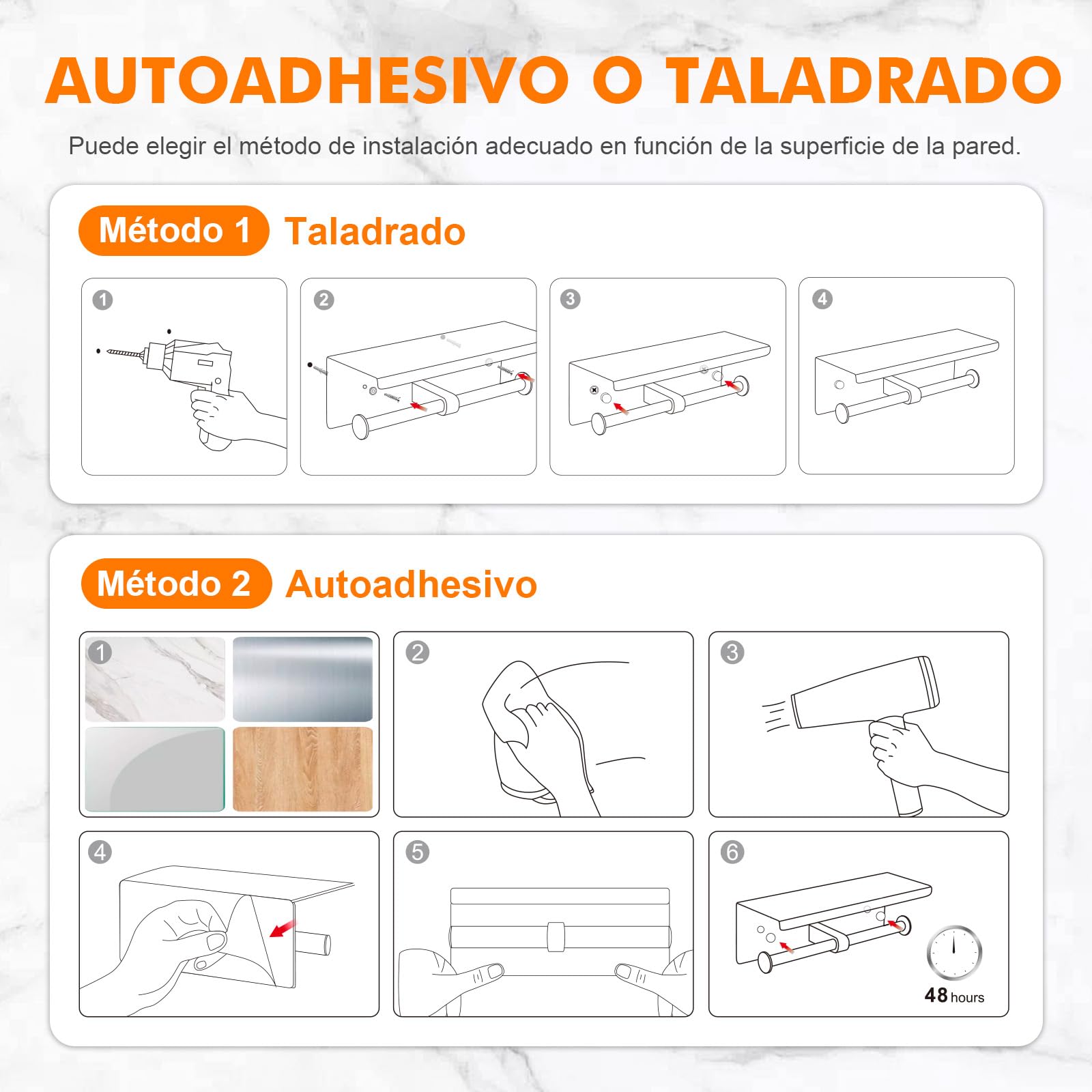 AUTOADHESIVO O TALADRADO

Puede elegir el método de instalación adecuado en función de la superficie de la pared.

Método 1 Taladrado

1

2

3

4

Método 2 Autoadhesivo

1

2

3

4

5

6

48 hours