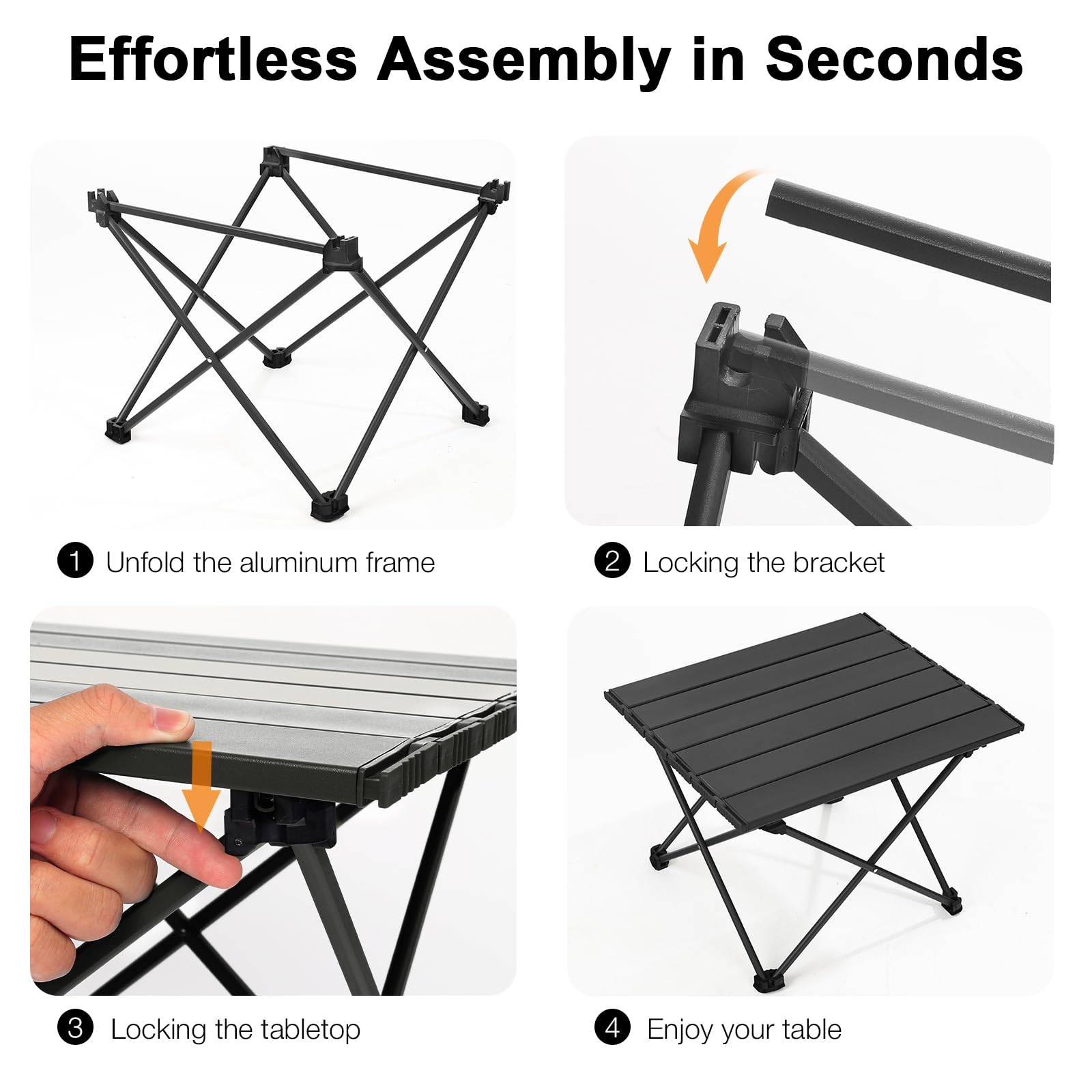 Effortless Assembly in Seconds

1 Unfold the aluminum frame

2 Locking the bracket

3 Locking the tabletop

4 Enjoy your table