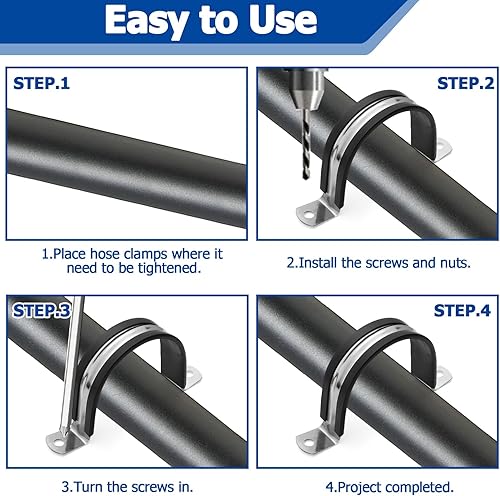 Easy to Use

STEP.1

1.Place hose clamps where it need to be tightened.

STEP.2

2.Install the screws and nuts.

STEP.3

3.Turn the screws in.

STEP.4

4.Project completed.