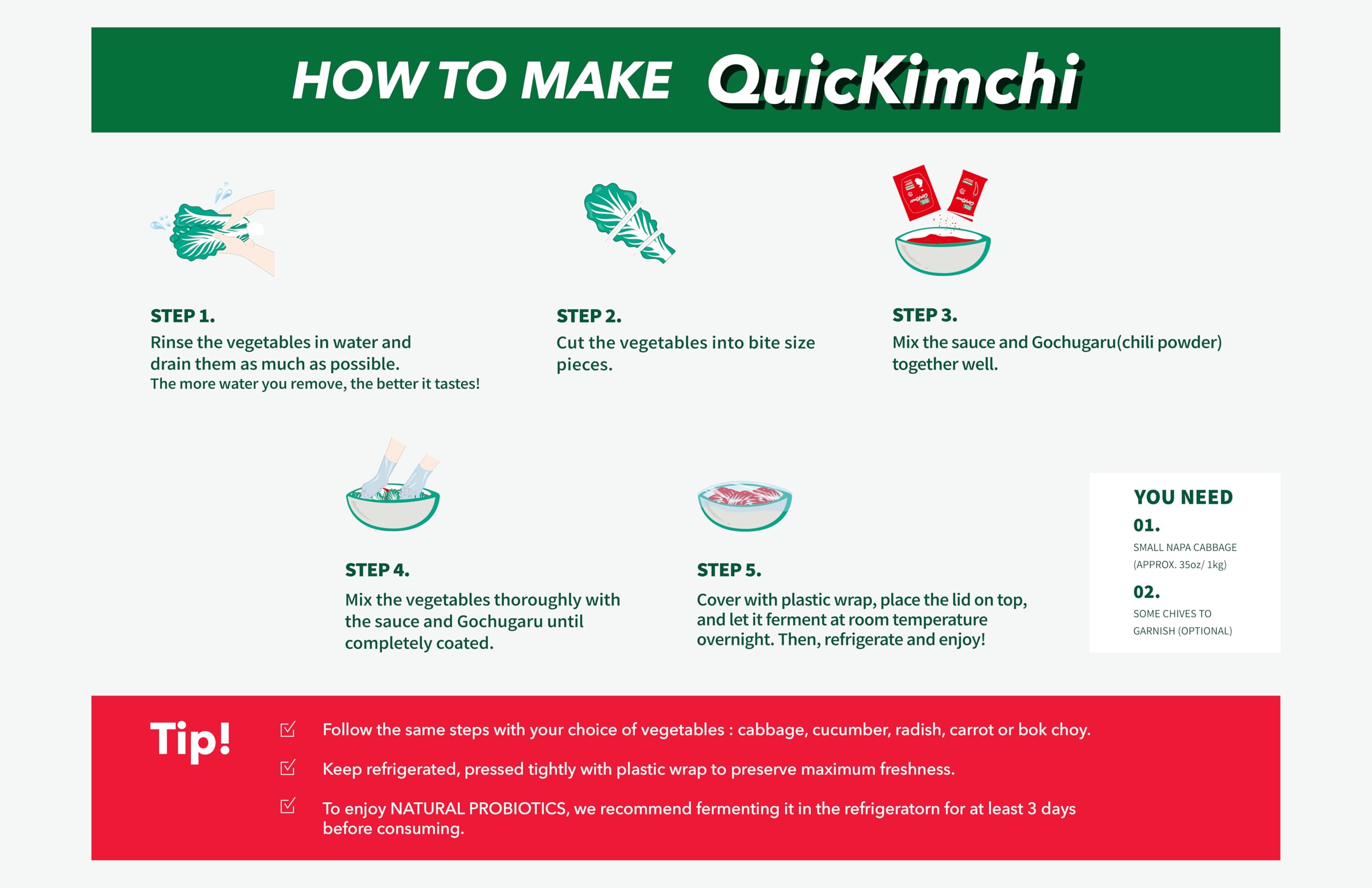 HOW TO MAKE QuicKimchi

STEP 1.
Rinse the vegetables in water and drain them as much as possible.
The more water you remove, the better it tastes!

STEP 2.
Cut the vegetables into bite size pieces.

STEP 3.
Mix the sauce and Gochugaru(chili powder) together well.

STEP 4.
Mix the vegetables thoroughly with the sauce and Gochugaru until completely coated.

STEP 5.
Cover with plastic wrap, place the lid on top, and let it ferment at room temperature overnight. Then, refrigerate and enjoy!

YOU NEED
01.
SMALL NAPA CABBAGE (APPROX. 35oz/ 1kg)
02.
SOME CHIVES TO GARNISH (OPTIONAL)

Tip!
Follow the same steps with your choice of vegetables : cabbage, cucumber, radish, carrot or bok choy.
Keep refrigerated, pressed tightly with plastic wrap to preserve maximum freshness.
To enjoy NATURAL PROBIOTICS, we recommend fermenting it in the refrigeratorn for at least 3 days before consuming.