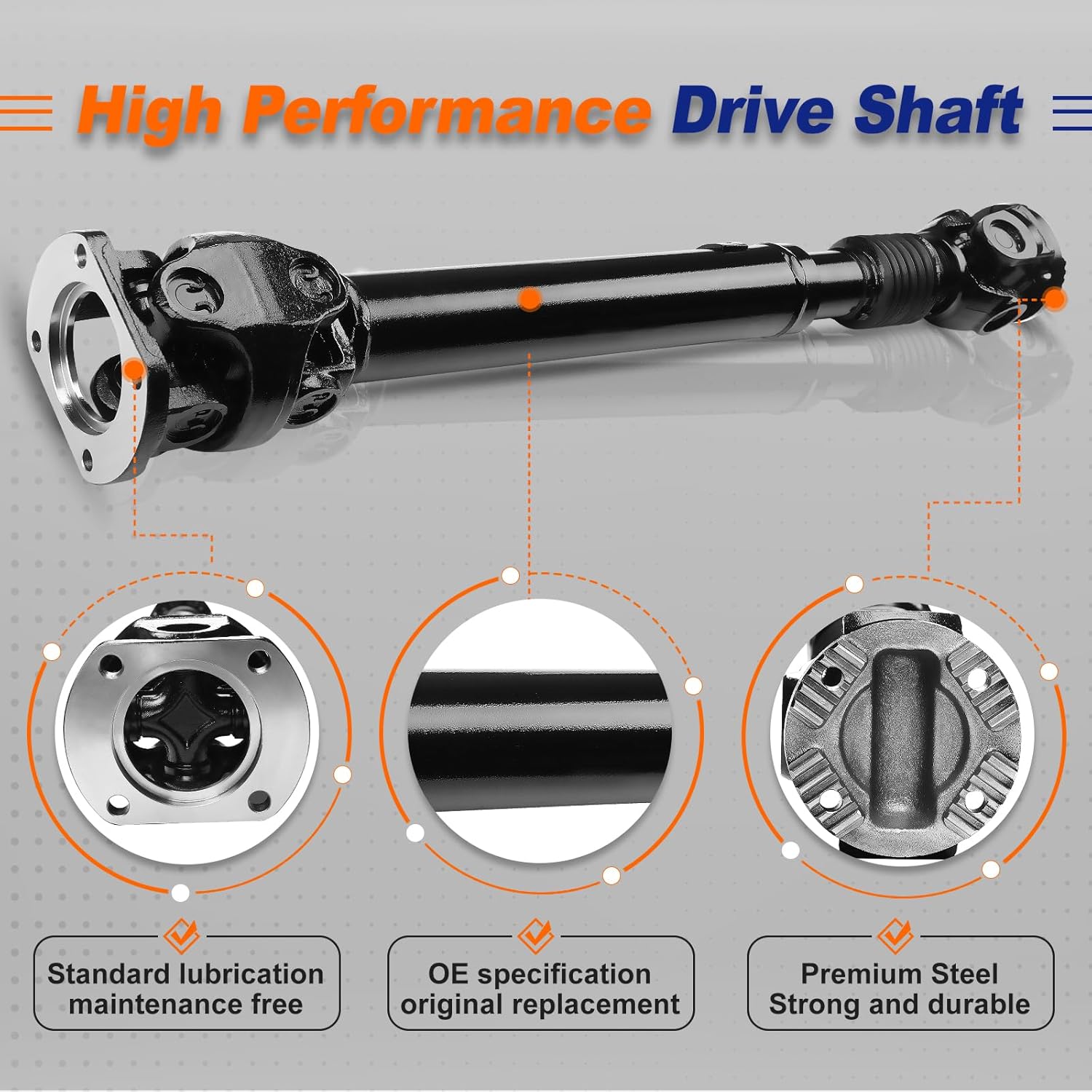 High Performance Drive Shaft

Standard lubrication maintenance free

OE specification original replacement

Premium Steel Strong and durable